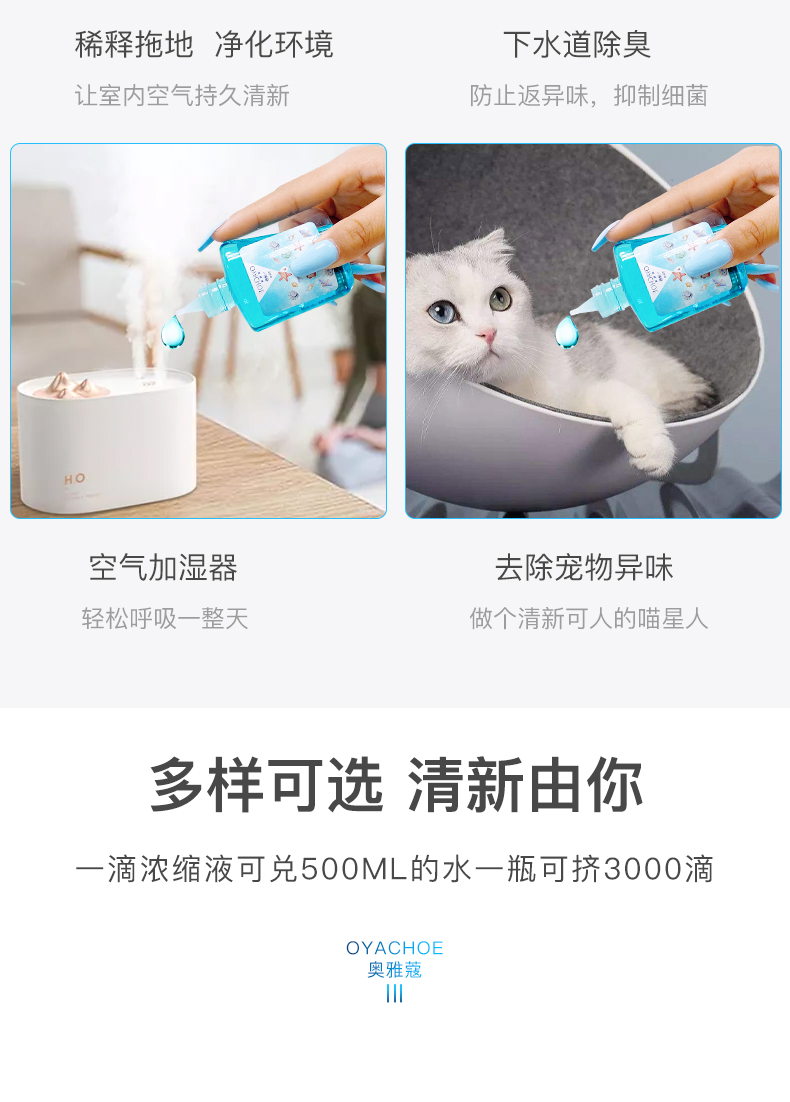 稀释拖地 净化环境

让室内空气持久清新

下水道除臭

防止返异味，抑制细菌

HO

空气加湿器

轻松呼吸一整天

去除宠物异味

做个清新可人的喵星人

多样可选 清新由你

一滴浓缩液可兑500ML的水一瓶可挤3000滴

OYACHOE
奥雅蔻