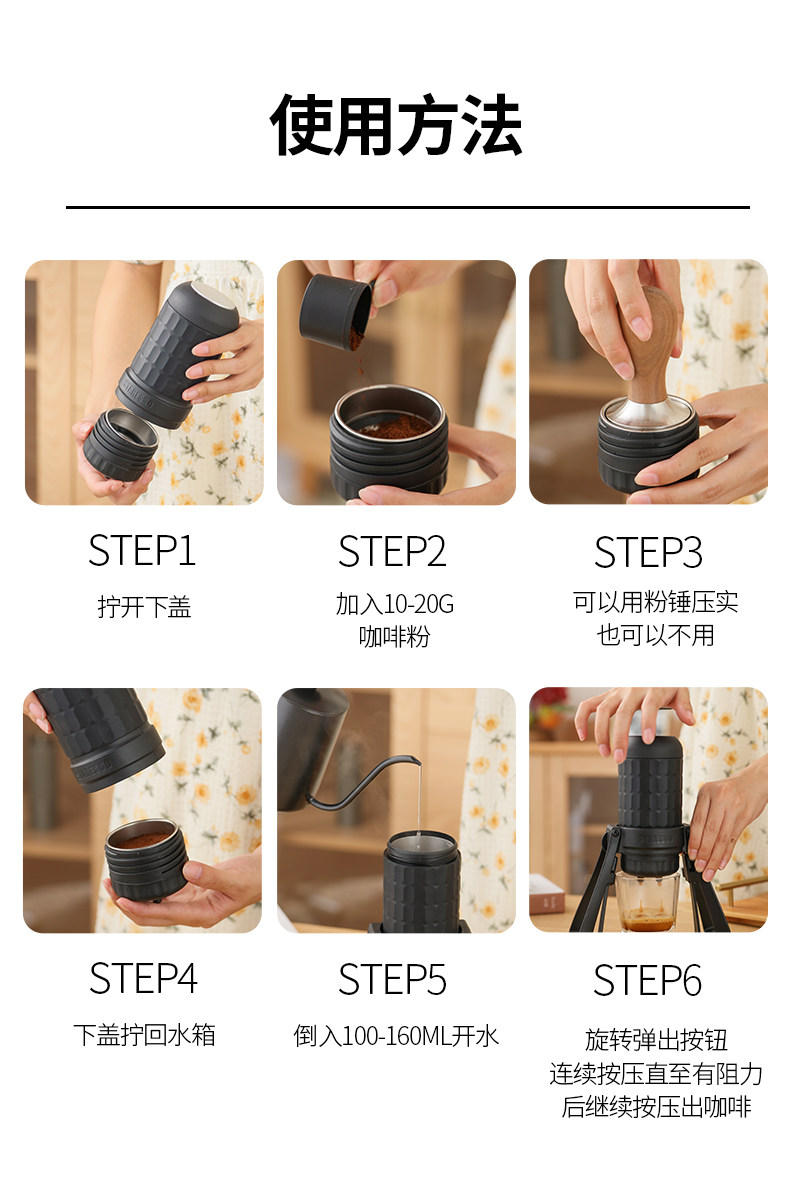 使用方法

STEP1

拧开下盖

STEP2

加入10-20G
咖啡粉

STEP3

可以用粉锤压实
也可以不用

STEP4

下盖拧回水箱

STEP5

倒入100-160ML开水

STEP6

旋转弹出按钮
连续按压直至有阻力
后继续按压出咖啡