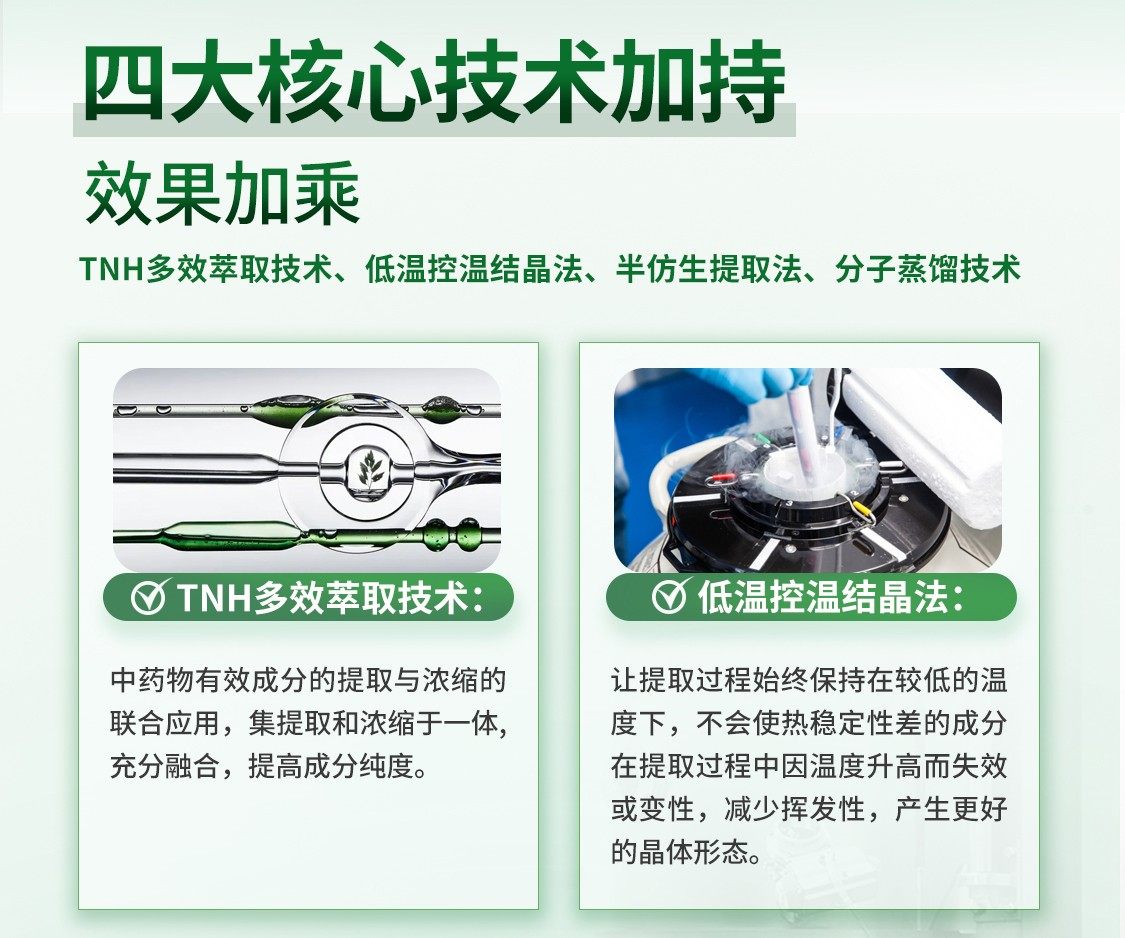 四大核心技术加持

效果加乘

TNH多效萃取技术、低温控温结晶法、半仿生提取法、分子蒸馏技术

TNH多效萃取技术：

中药物有效成分的提取与浓缩的联合应用，集提取和浓缩于一体，充分融合，提高成分纯度。

低温控温结晶法：

让提取过程始终保持在较低的温度下，不会使热稳定性差的成分在提取过程中因温度升高而失效或变性，减少挥发性，产生更好的晶体形态。