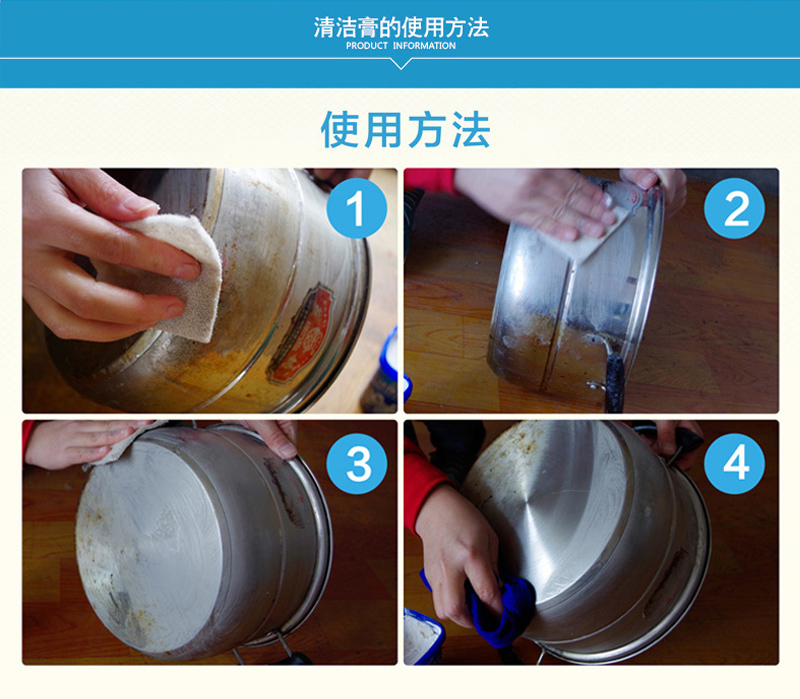 清洁膏的使用方法
PRODUCT INFORMATION

使用方法

1

2

3

4