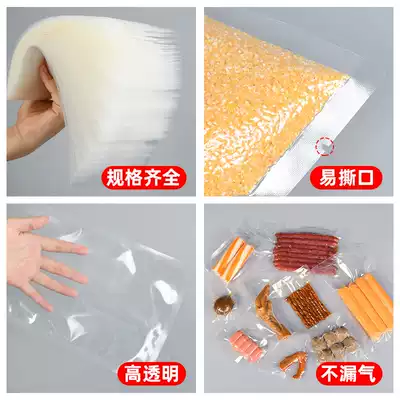 规格齐全

易撕口

高透明

不漏气