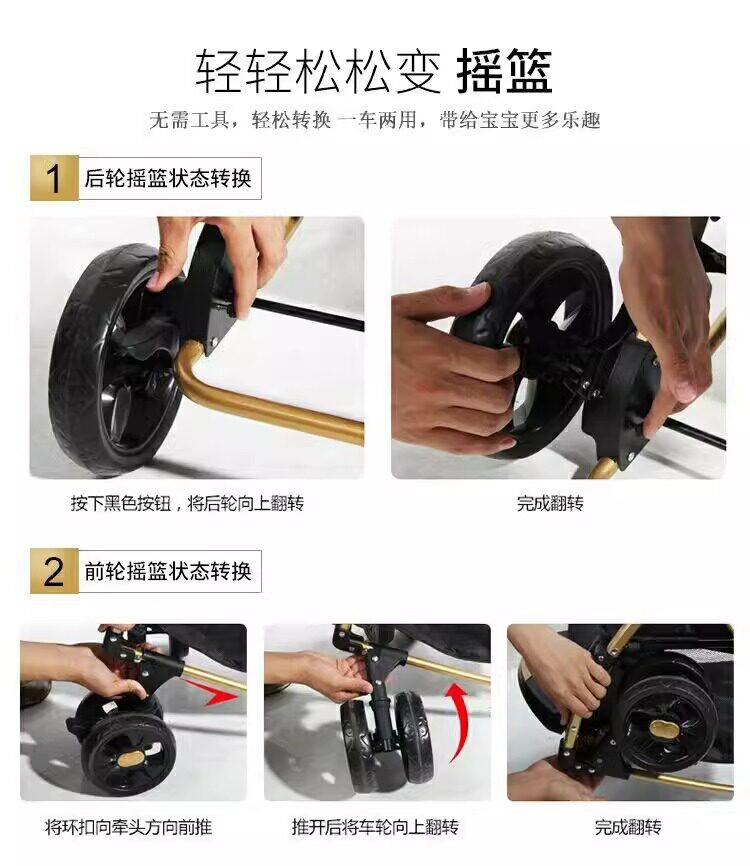 轻轻松松变 摇篮

无需工具，轻松转换 一车两用，带给宝宝更多乐趣

1 后轮摇篮状态转换

按下黑色按钮，将后轮向上翻转

完成翻转

2 前轮摇篮状态转换

将环扣向牵头方向前推

推开后将车轮向上翻转

完成翻转