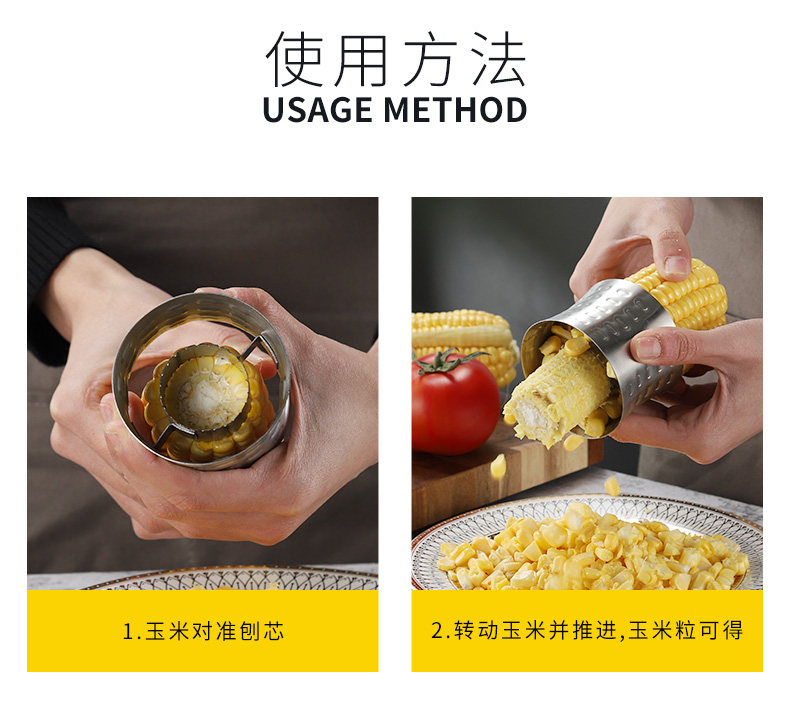 使用方法
USAGE METHOD

1.玉米对准刨芯

2.转动玉米并推进,玉米粒可得