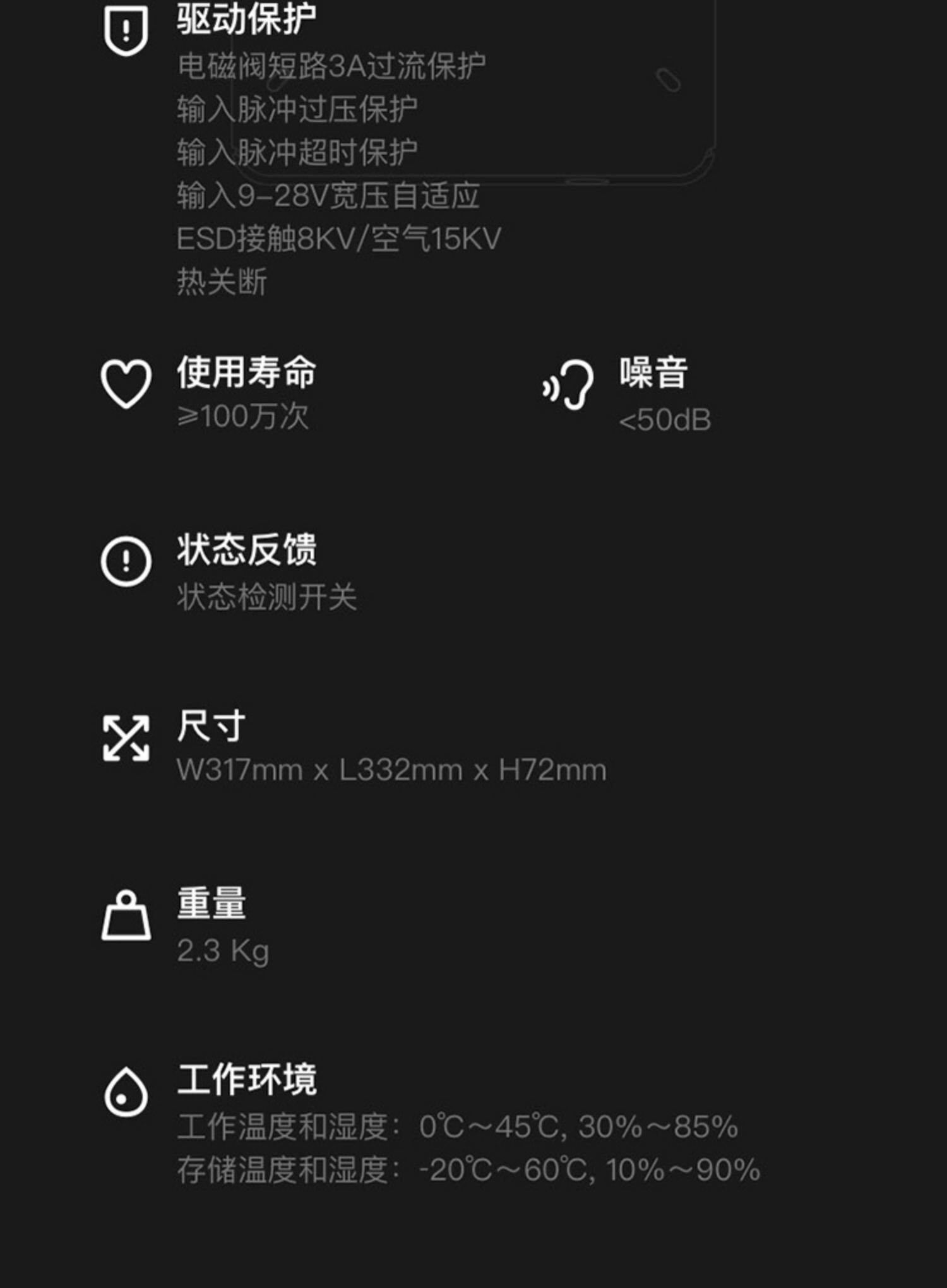 驱动保护
电磁阀短路3A过流保护
输入脉冲过压保护
输入脉冲超时保护
输入9-28V宽压自适应
ESD接触8KV/空气15KV
热关断

使用寿命
≥100万次

噪音
<50dB

状态反馈
状态检测开关

尺寸
W317mm x L332mm x H72mm

重量
2.3 Kg

工作环境
工作温度和湿度：0℃~45℃, 30%~85%
存储温度和湿度：-20℃~60℃, 10%~90%