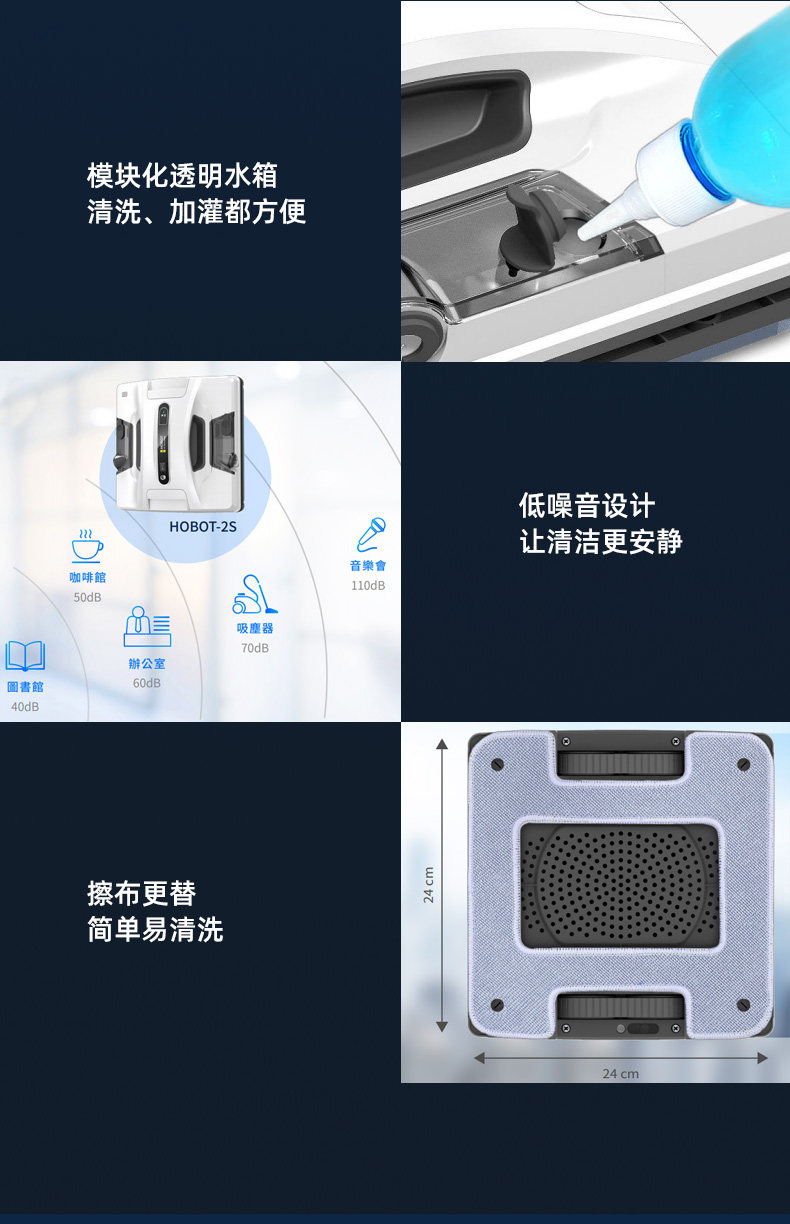 模块化透明水箱
清洗、加灌都方便

HOBOT-2S

咖啡館
50dB

音樂會
110dB

吸塵器
70dB

辦公室
60dB

圖書館
40dB

低噪音设计
让清洁更安静

擦布更替
简单易清洗

24 cm

24 cm