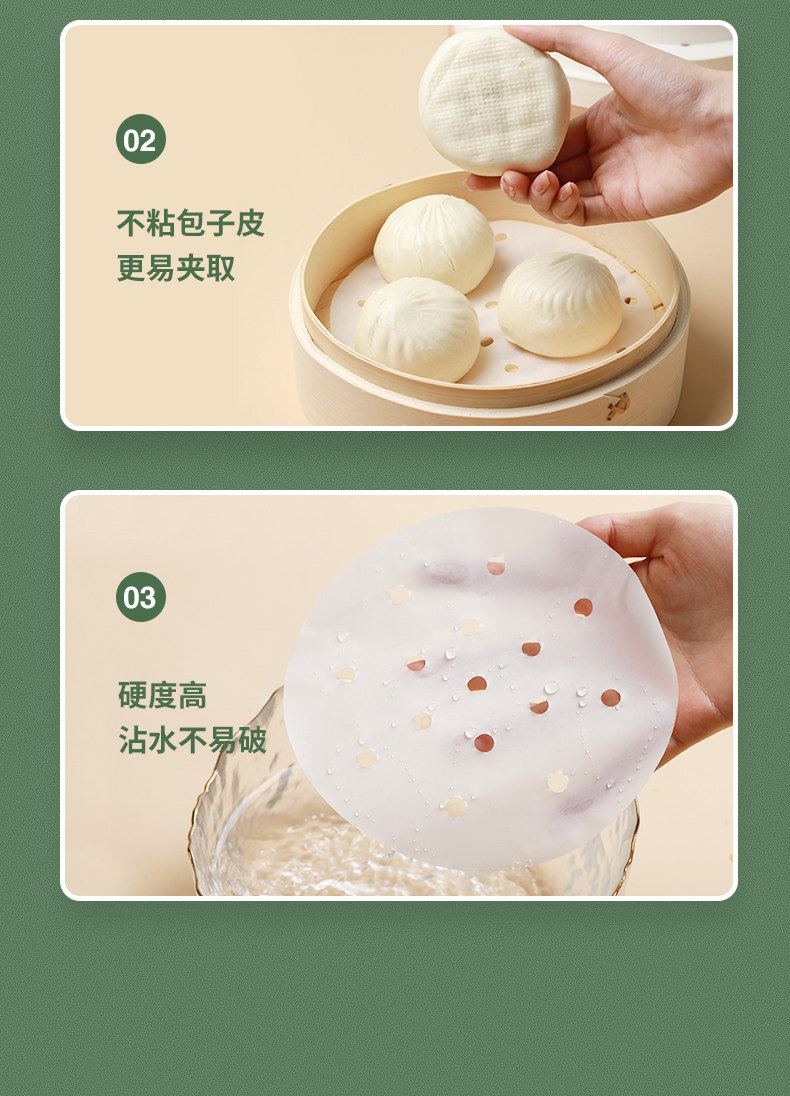 02

不粘包子皮
更易夹取

03

硬度高
沾水不易破