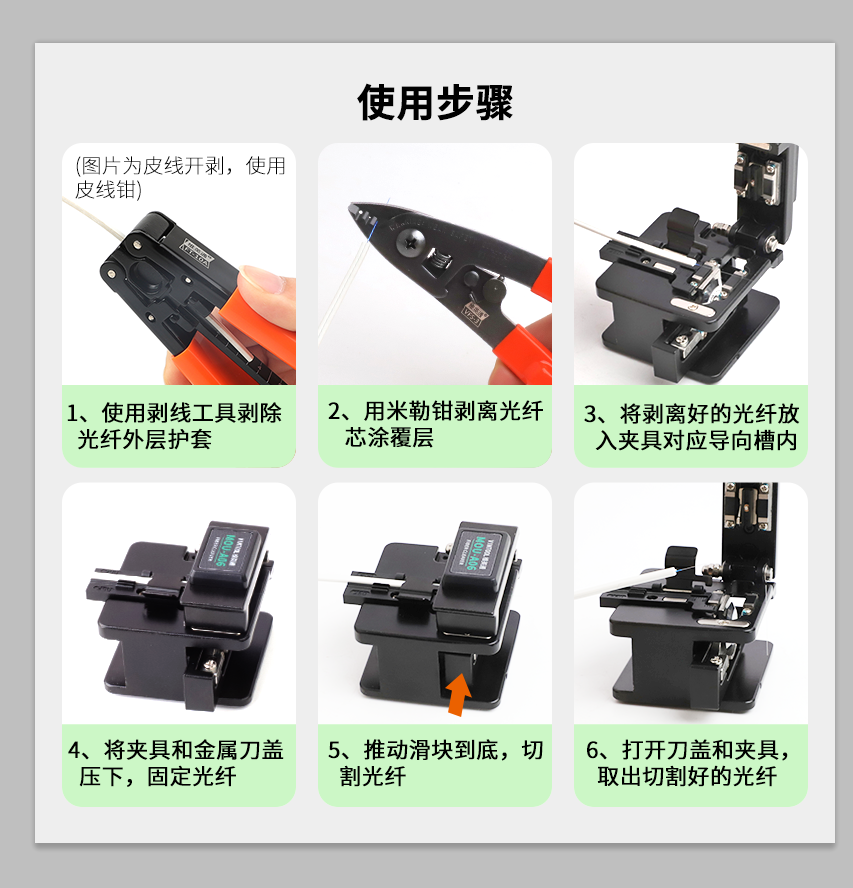 使用步骤

(图片为皮线开剥，使用皮线钳)

1、使用剥线工具剥除光纤外层护套

2、用米勒钳剥离光纤芯涂覆层

3、将剥离好的光纤放入夹具对应导向槽内

MOU-A06

4、将夹具和金属刀盖压下，固定光纤

MOU-A06

5、推动滑块到底，切割光纤

6、打开刀盖和夹具，取出切割好的光纤