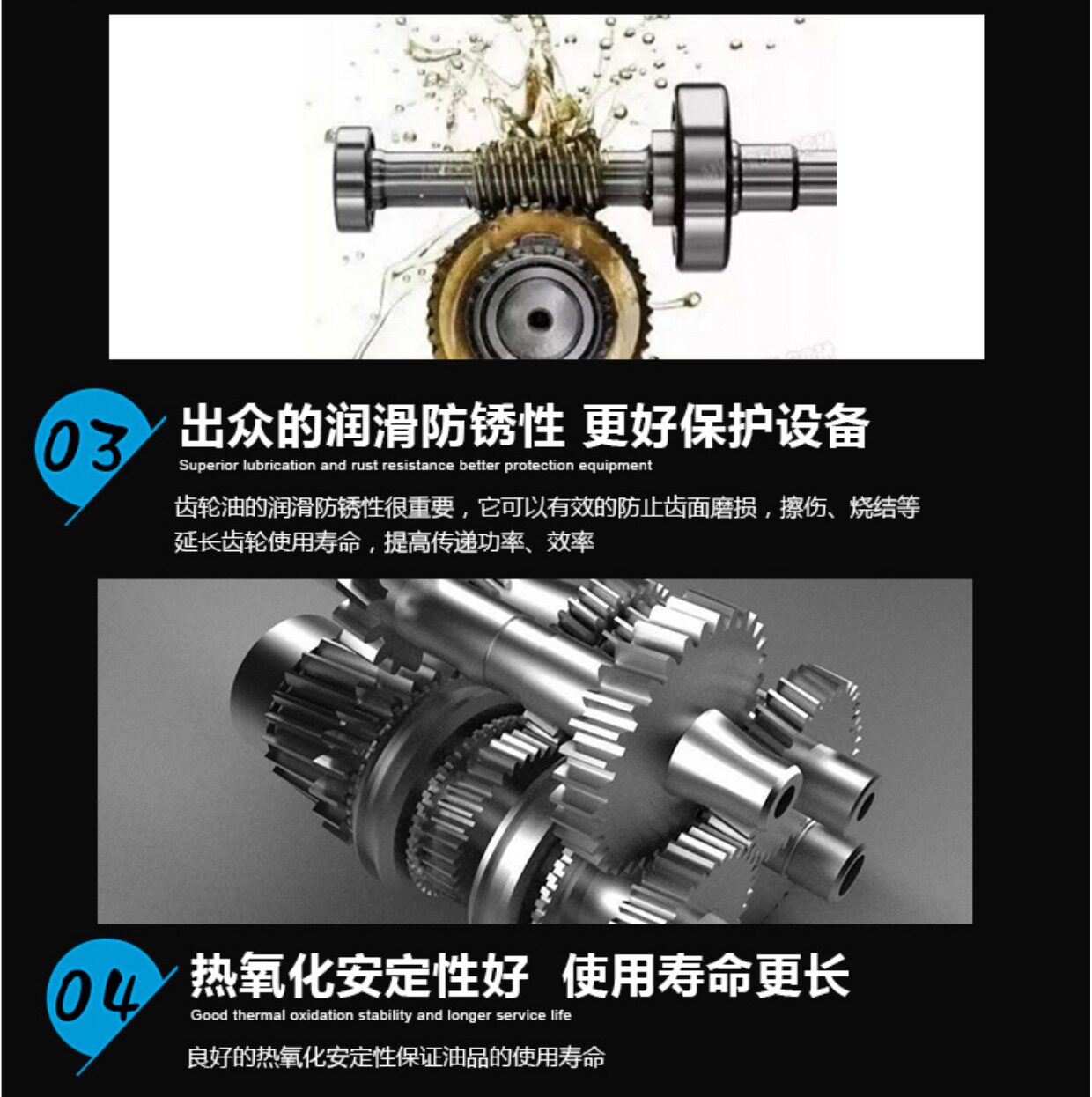 03

出众的润滑防锈性 更好保护设备

Superior lubrication and rust resistance better protection equipment

齿轮油的润滑防锈性很重要，它可以有效的防止齿面磨损，擦伤、烧结等延长齿轮使用寿命，提高传递功率、效率

04

热氧化安定性好 使用寿命更长

Good thermal oxidation stability and longer service life

良好的热氧化安定性保证油品的使用寿命