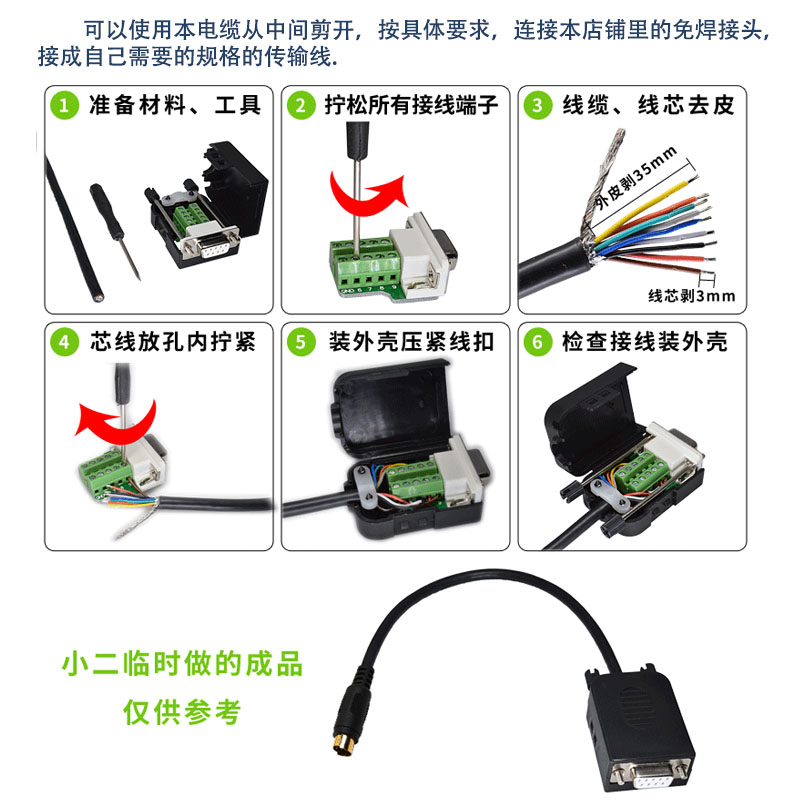 可以使用本电缆从中间剪开，按具体要求，连接本店铺里的免焊接头，接成自己需要的规格的传输线.

1 准备材料、工具

2 拧松所有接线端子

GND 6 7 8 9

3 线缆、线芯去皮

外皮剥35mm

线芯剥3mm

4 芯线放孔内拧紧

5 装外壳压紧线扣

6 检查接线装外壳

小二临时做的成品
仅供参考