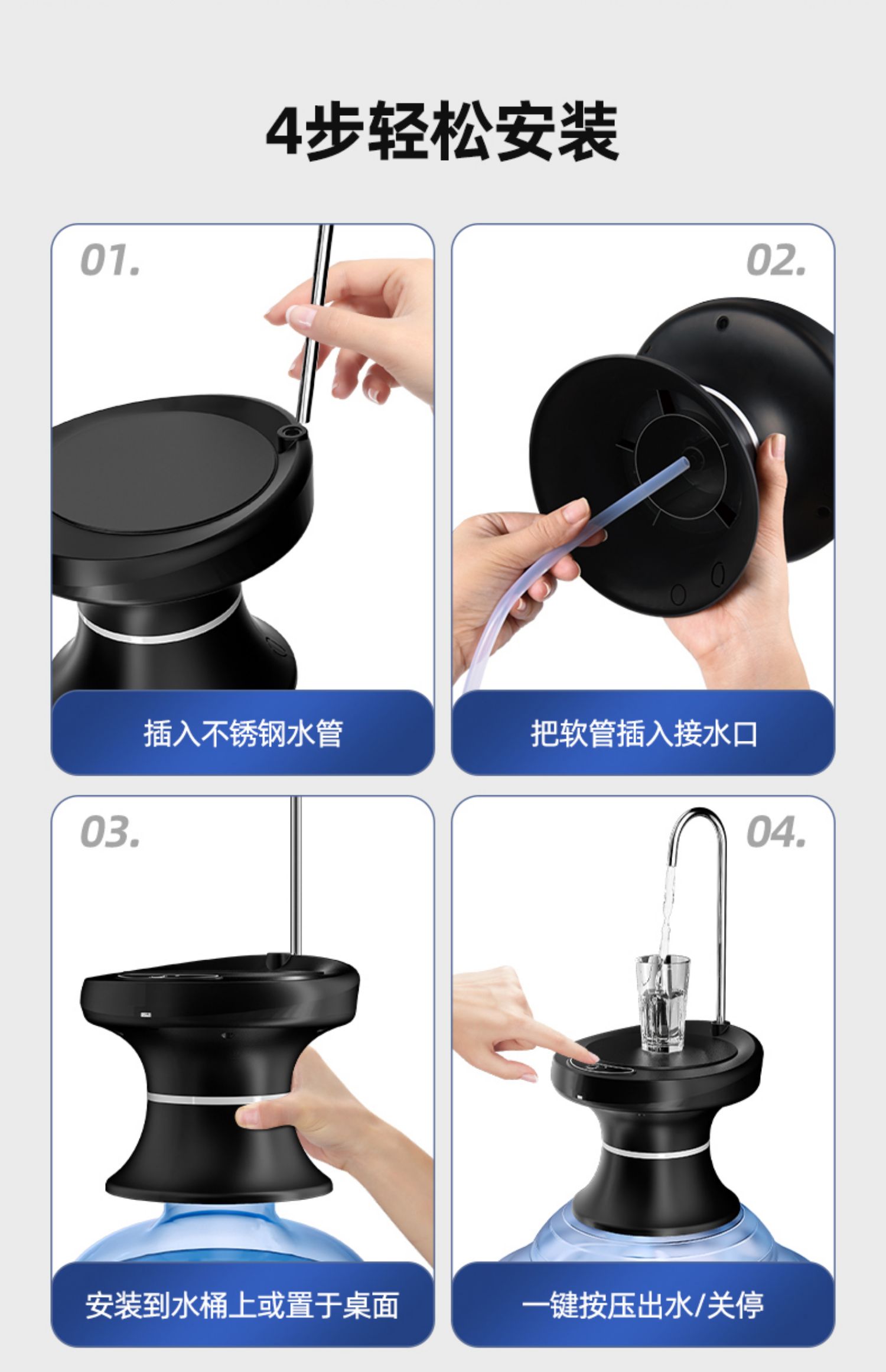 4步轻松安装

01.

插入不锈钢水管

02.

把软管插入接水口

03.

安装到水桶上或置于桌面

04.

一键按压出水/关停