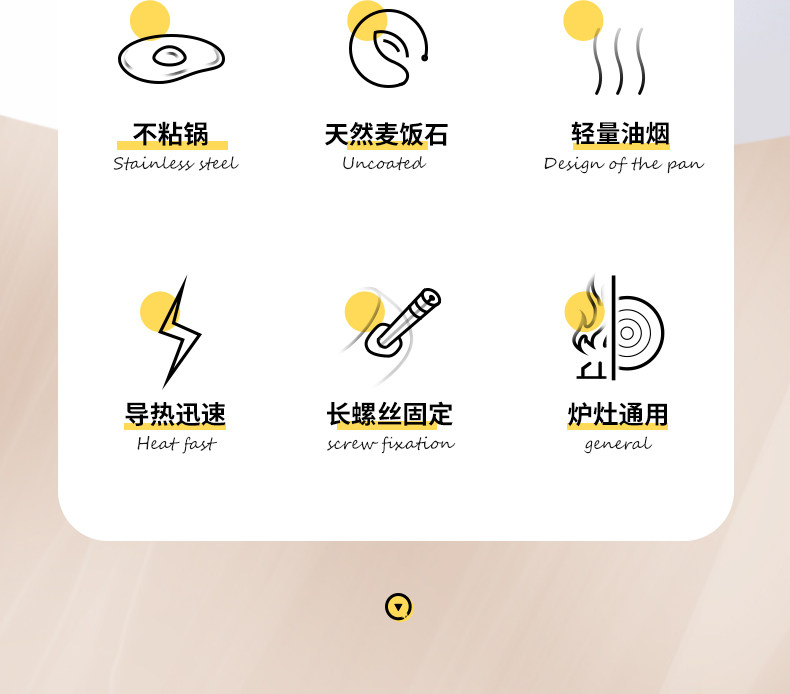 不粘锅
Stainless steel

天然麦饭石
Uncoated

轻量油烟
Design of the pan

导热迅速
Heat fast

长螺丝固定
screw fixation

炉灶通用
general