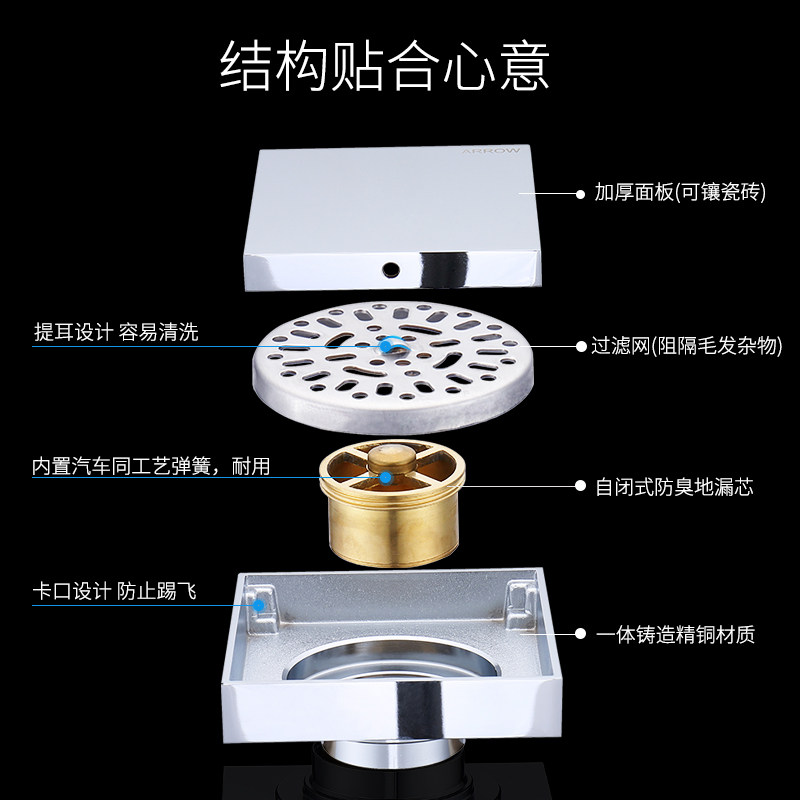 结构贴合心意

ARROW

加厚面板(可镶瓷砖)

提耳设计 容易清洗

过滤网(阻隔毛发杂物)

内置汽车同工艺弹簧，耐用

自闭式防臭地漏芯

卡口设计 防止踢飞

一体铸造精铜材质