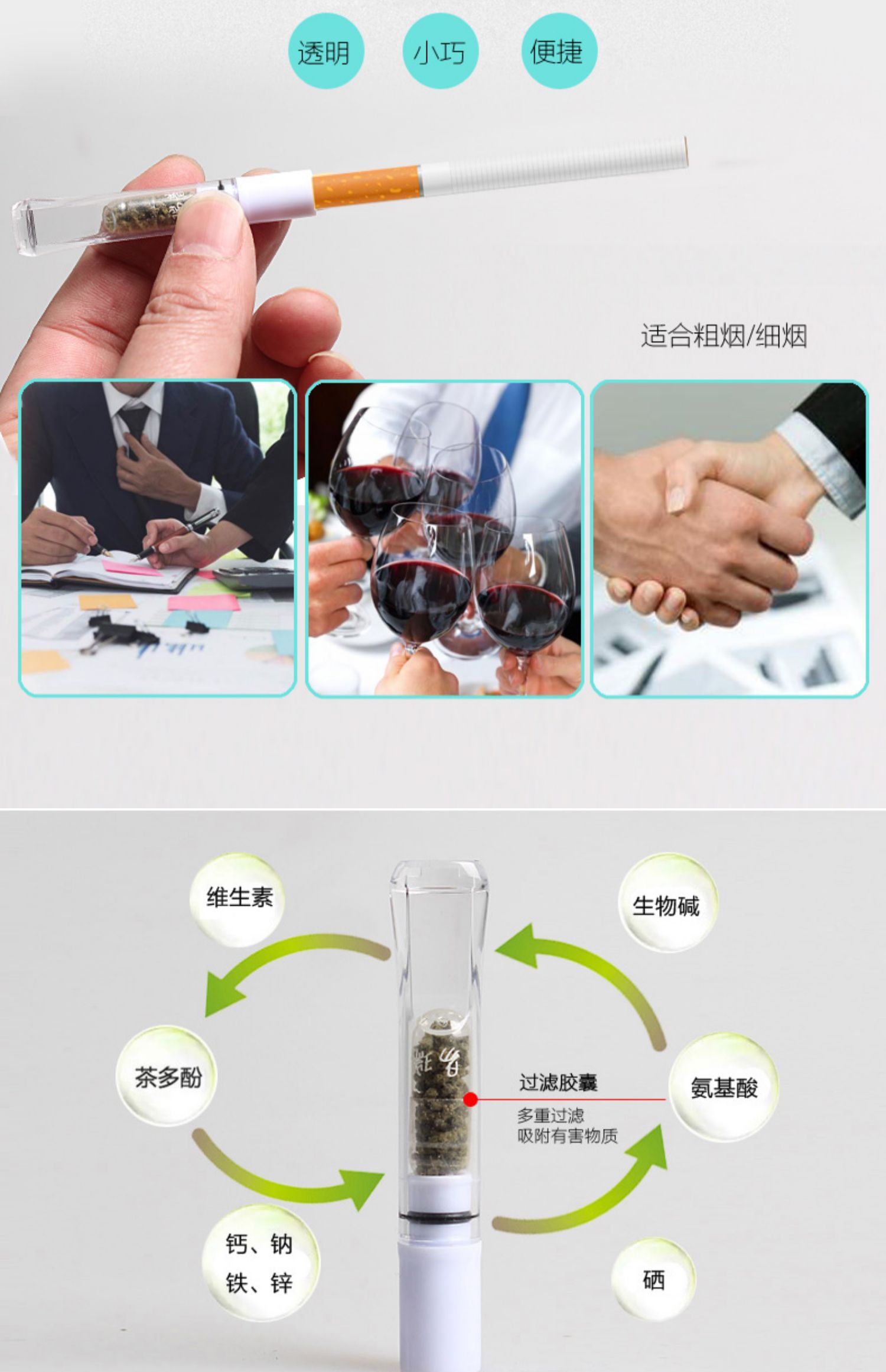 透明 小巧 便捷

适合粗烟/细烟

维生素

生物碱

茶多酚

过滤胶囊
多重过滤
吸附有害物质

氨基酸

钙、钠
铁、锌

硒