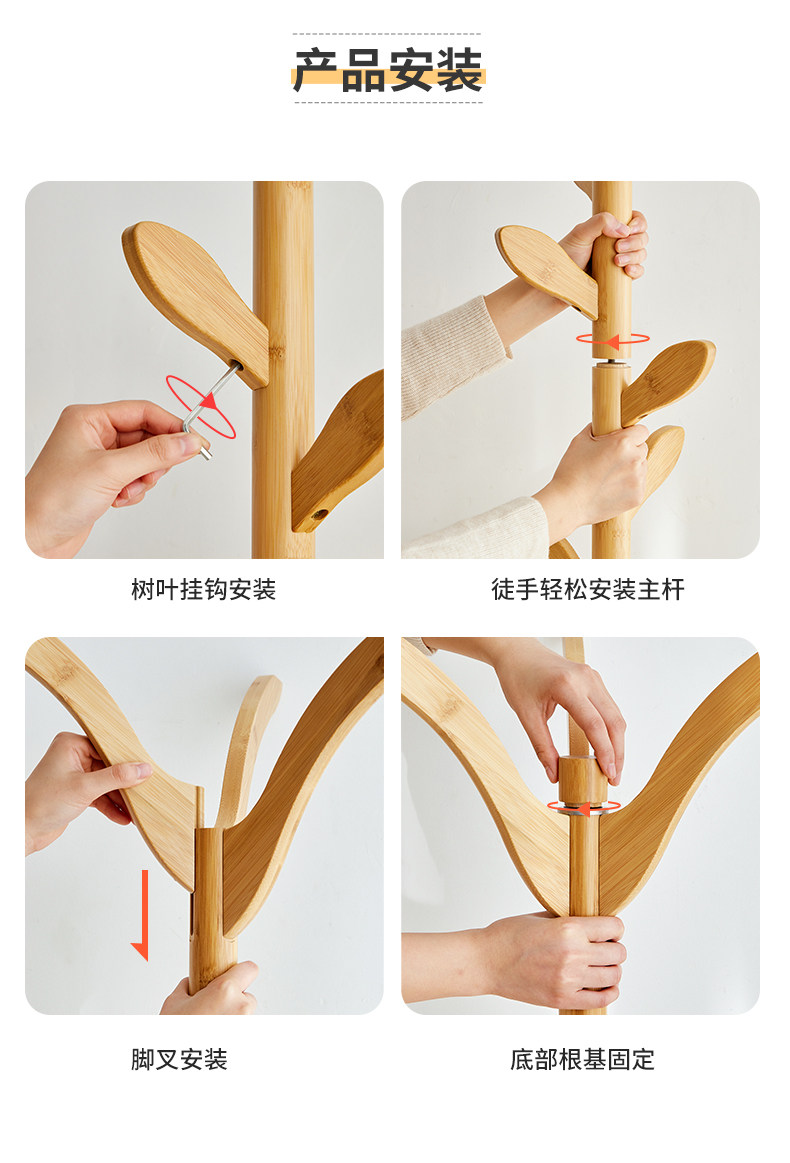 产品安装

树叶挂钩安装

徒手轻松安装主杆

脚叉安装

底部根基固定