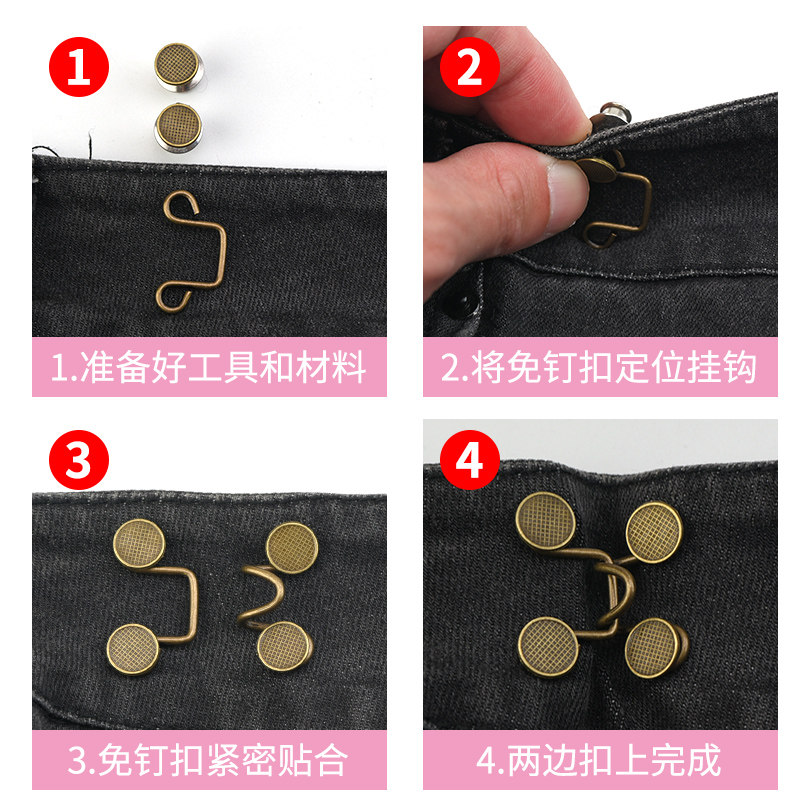 1

1.准备好工具和材料

2

2.将免钉扣定位挂钩

3

3.免钉扣紧密贴合

4

4.两边扣上完成