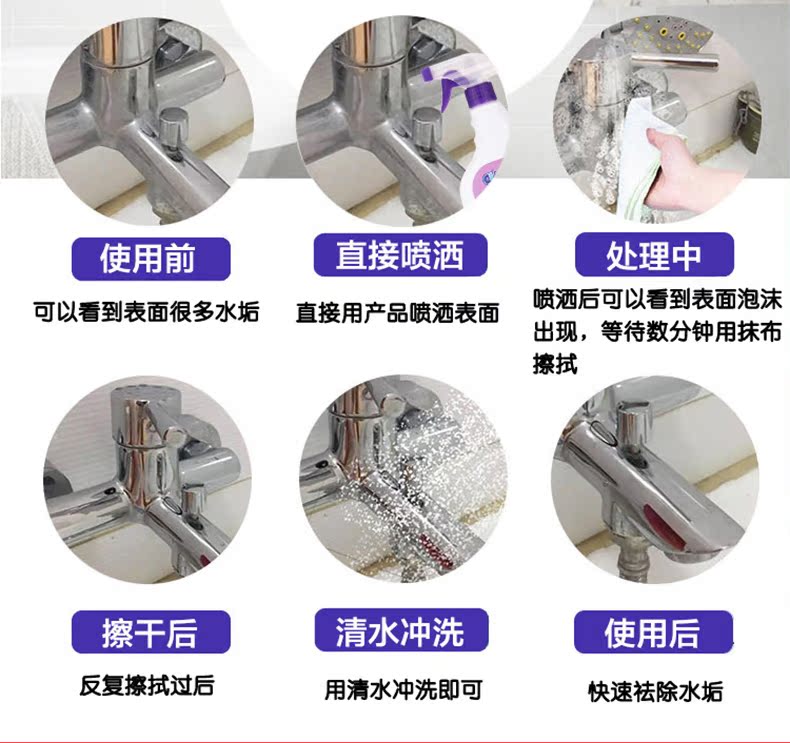 使用前

可以看到表面很多水垢

直接喷洒

直接用产品喷洒表面

处理中

喷洒后可以看到表面泡沫出现，等待数分钟用抹布擦拭

擦干后

反复擦拭过后

清水冲洗

用清水冲洗即可

使用后

快速祛除水垢