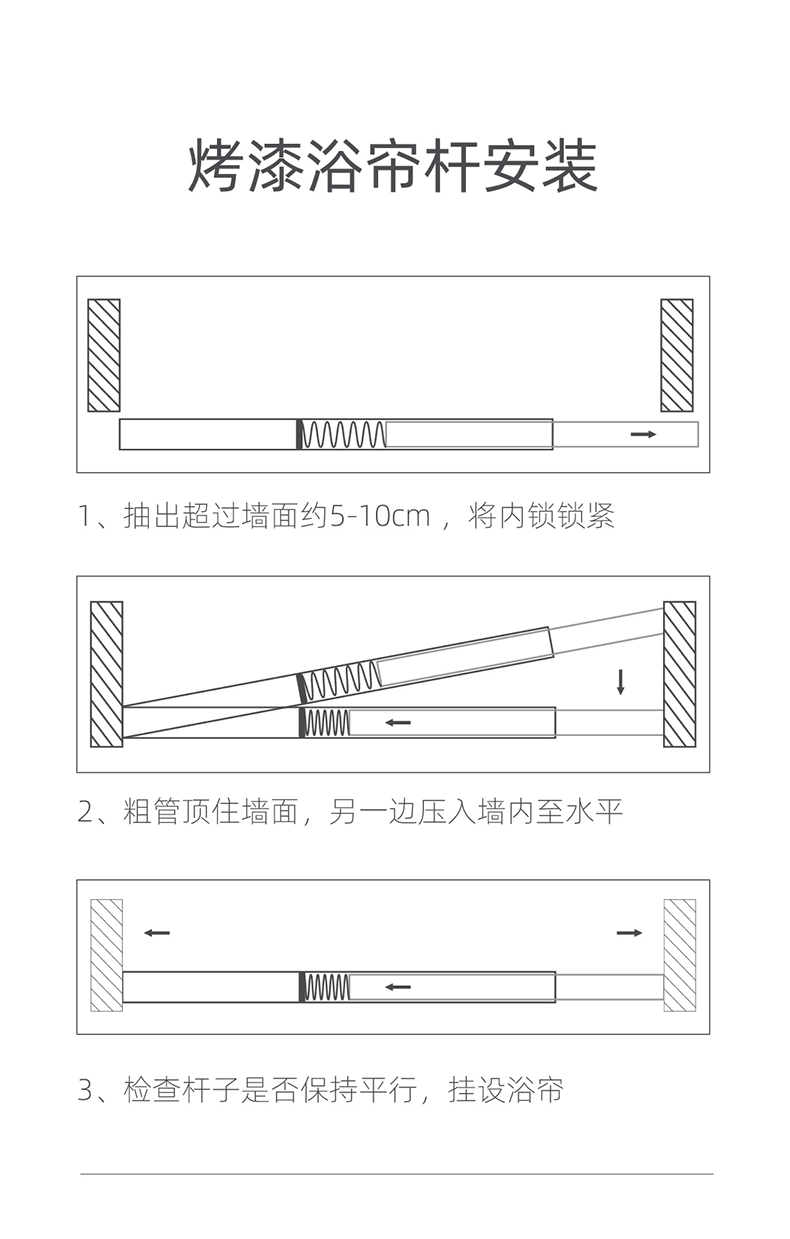 烤漆浴帘杆安装

1、抽出超过墙面约5-10cm，将内锁锁紧

2、粗管顶住墙面，另一边压入墙内至水平

3、检查杆子是否保持平行，挂设浴帘