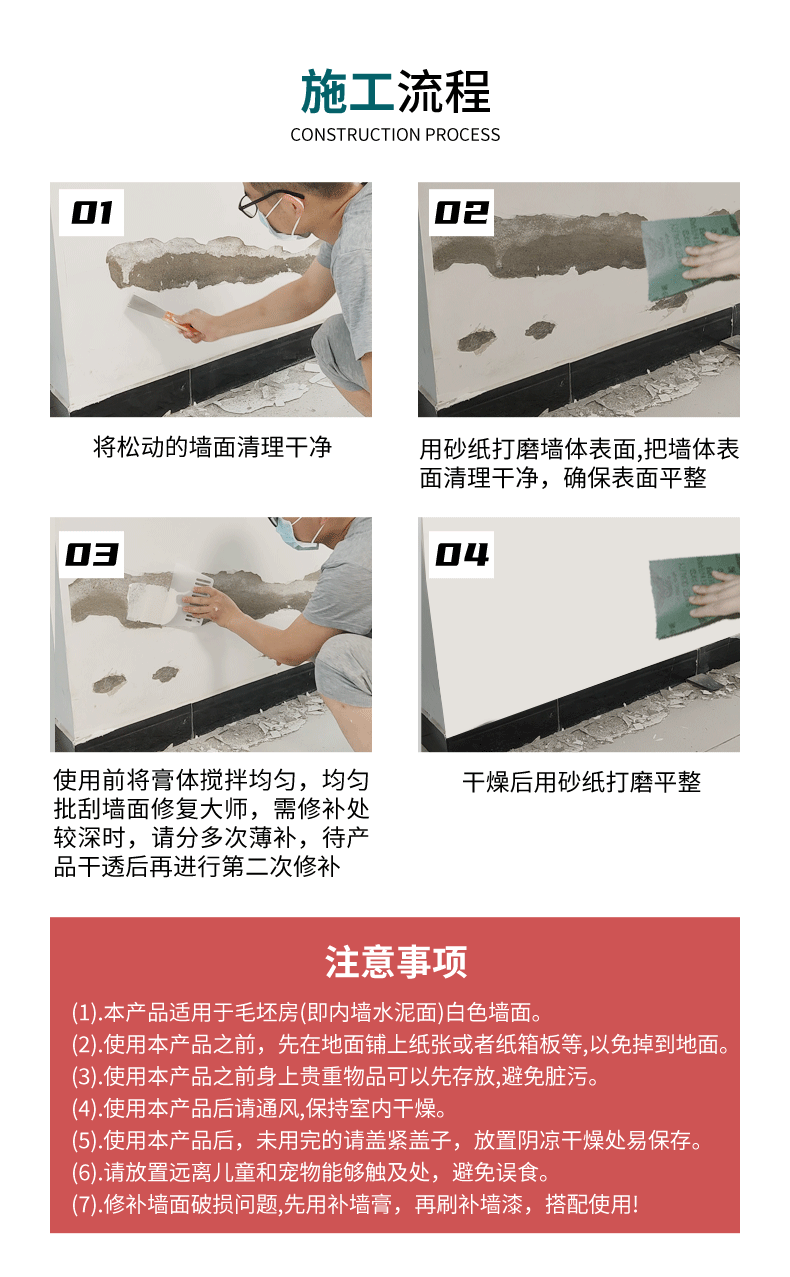 施工流程
CONSTRUCTION PROCESS

01

将松动的墙面清理干净

02

用砂纸打磨墙体表面,把墙体表面清理干净，确保表面平整

03

使用前将膏体搅拌均匀，均匀批刮墙面修复大师，需修补处较深时，请分多次薄补，待产品干透后再进行第二次修补

04

干燥后用砂纸打磨平整

注意事项

(1).本产品适用于毛坯房(即内墙水泥面)白色墙面。
(2).使用本产品之前，先在地面铺上纸张或者纸箱板等,以免掉到地面。
(3).使用本产品之前身上贵重物品可以先存放,避免脏污。
(4).使用本产品后请通风,保持室内干燥。
(5).使用本产品后，未用完的请盖紧盖子，放置阴凉干燥处易保存。
(6).请放置远离儿童和宠物能够触及处，避免误食。
(7).修补墙面破损问题,先用补墙膏，再刷补墙漆，搭配使用!