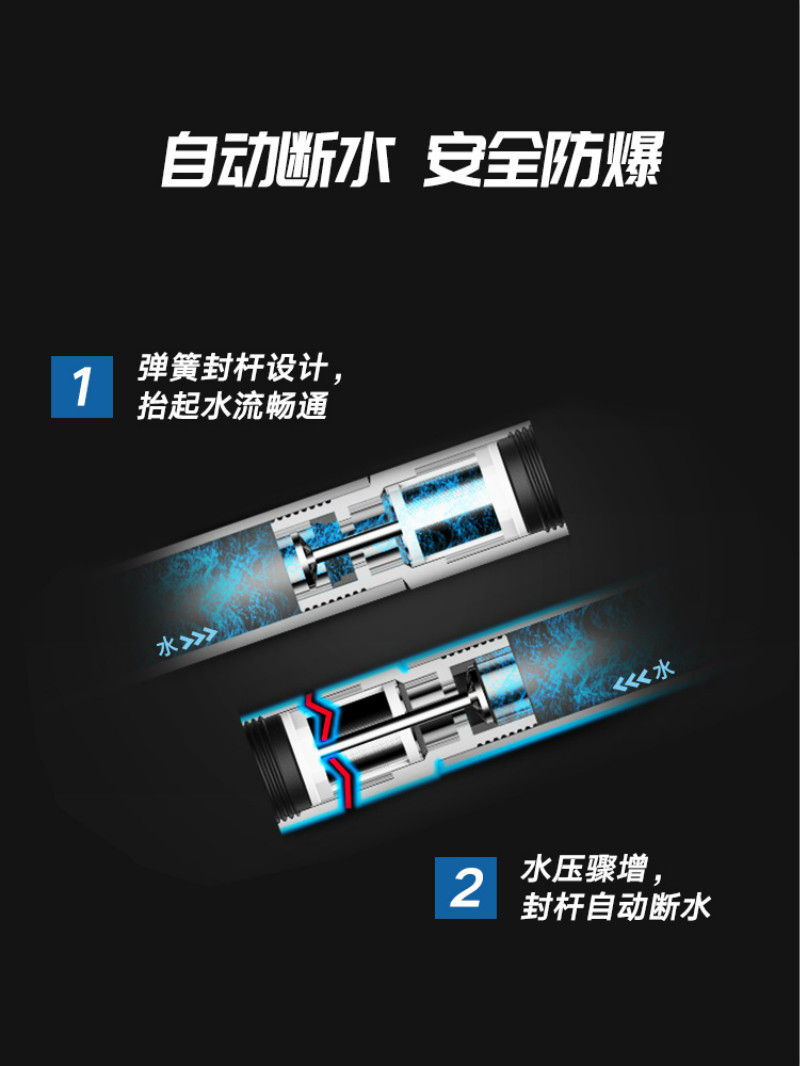 自动断水 安全防爆

1 弹簧封杆设计，抬起水流畅通

水 >>>

<<< 水

2 水压骤增，封杆自动断水