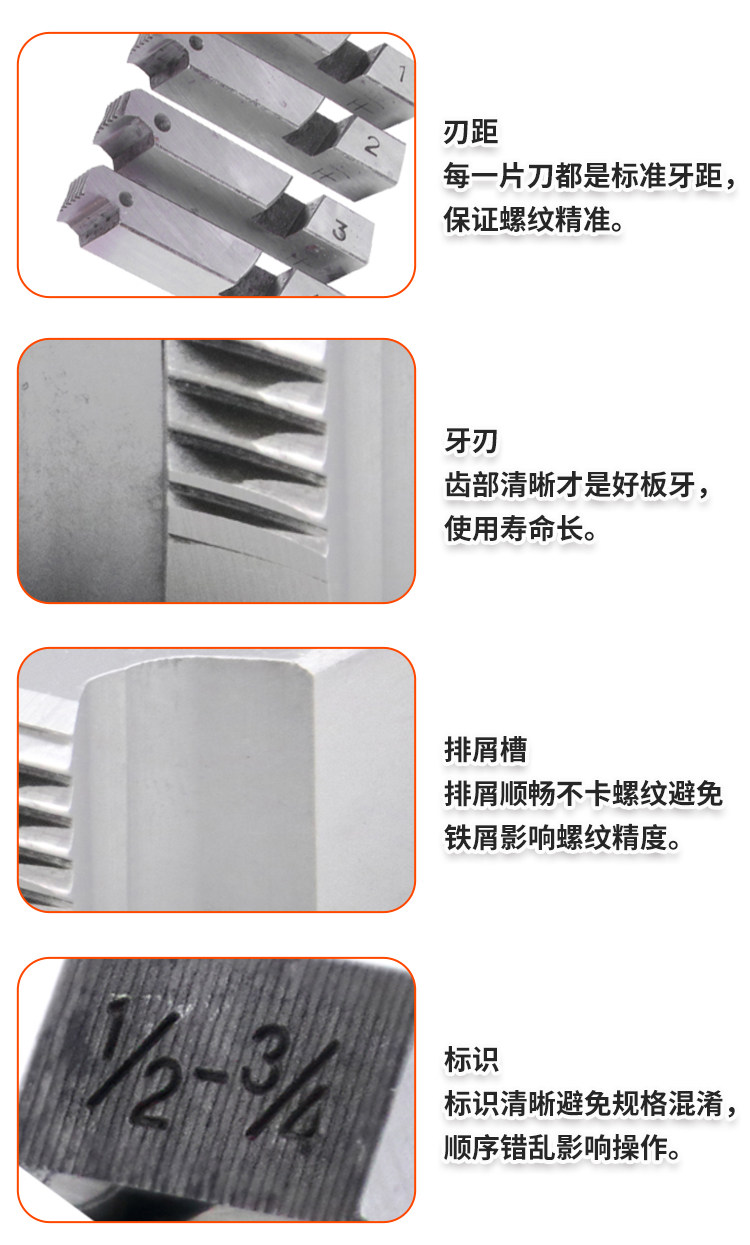 1
2
3

刃距
每一片刀都是标准牙距，保证螺纹精准。

牙刃
齿部清晰才是好板牙，使用寿命长。

排屑槽
排屑顺畅不卡螺纹避免铁屑影响螺纹精度。

1/2-3/4

标识
标识清晰避免规格混淆，顺序错乱影响操作。