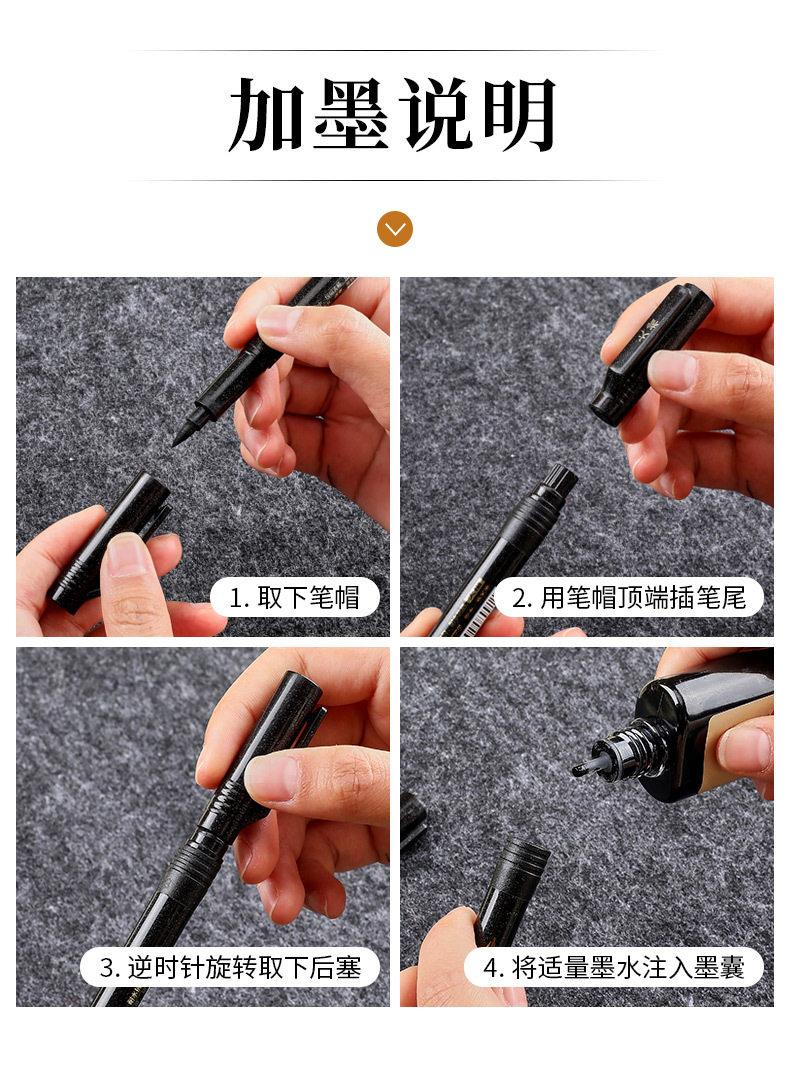 加墨说明

1. 取下笔帽

2. 用笔帽顶端插笔尾

3. 逆时针旋转取下后塞

4. 将适量墨水注入墨囊