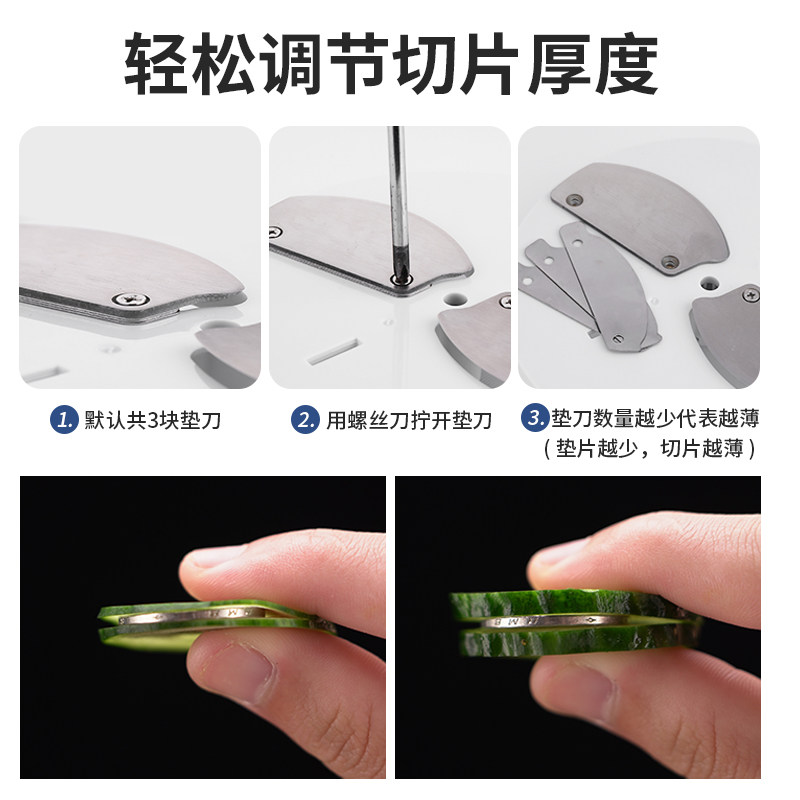 轻松调节切片厚度

1. 默认共3块垫刀

2. 用螺丝刀拧开垫刀

3. 垫刀数量越少代表越薄
（垫片越少，切片越薄）