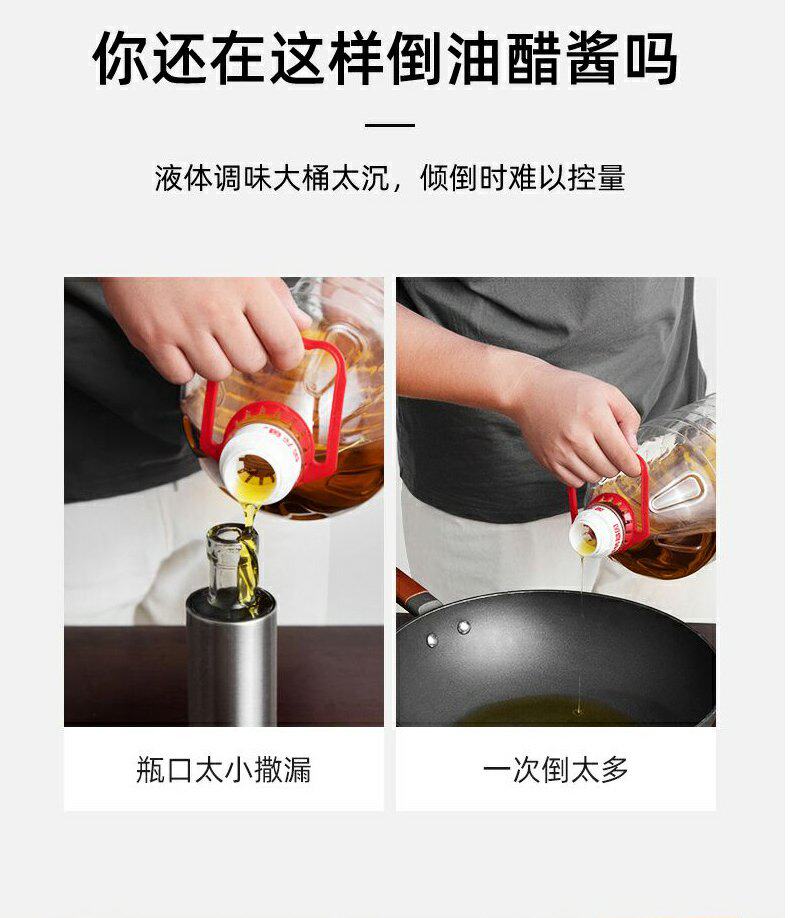 你还在这样倒油醋酱吗

液体调味大桶太沉，倾倒时难以控量

瓶口太小撒漏

一次倒太多