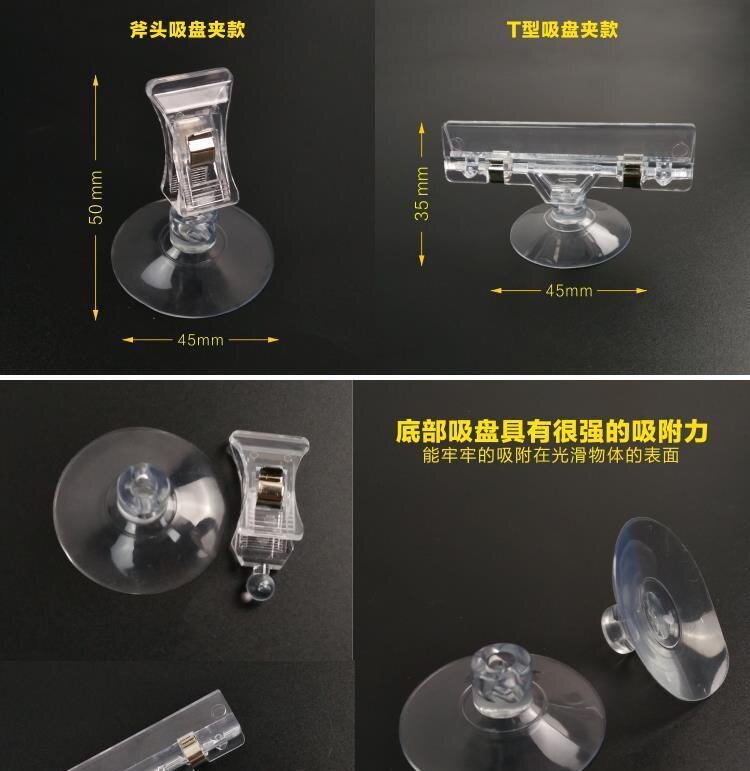 斧头吸盘夹款

50 mm

45mm

T型吸盘夹款

35 mm

45mm

底部吸盘具有很强的吸附力
能牢牢的吸附在光滑物体的表面