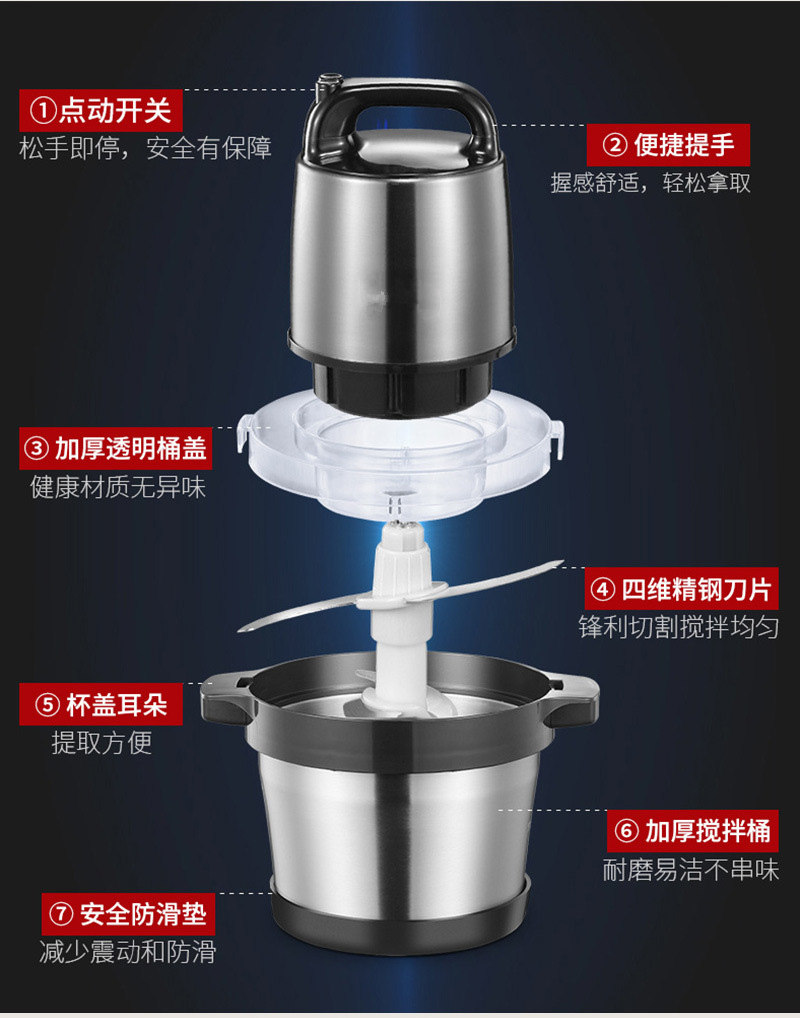 ①点动开关
松手即停，安全有保障

② 便捷提手
握感舒适，轻松拿取

③ 加厚透明桶盖
健康材质无异味

④ 四维精钢刀片
锋利切割搅拌均匀

⑤ 杯盖耳朵
提取方便

⑥ 加厚搅拌桶
耐磨易洁不串味

⑦ 安全防滑垫
减少震动和防滑