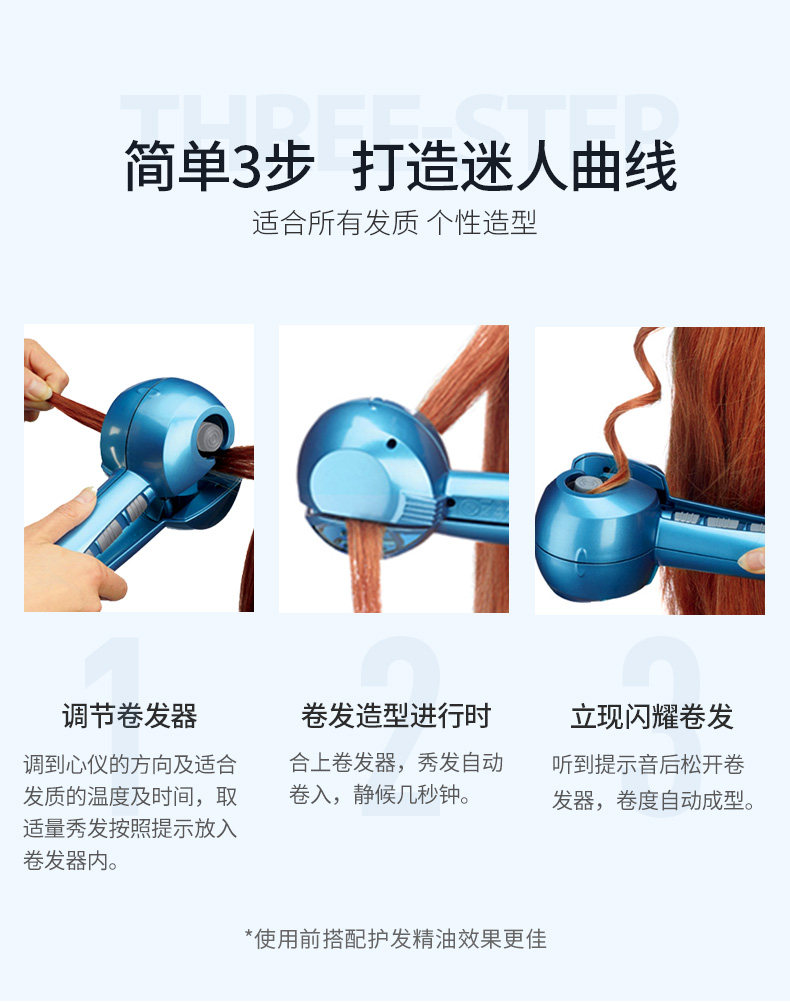 THREE-STEP

简单3步 打造迷人曲线

适合所有发质 个性造型

1

调节卷发器

调到心仪的方向及适合发质的温度及时间，取适量秀发按照提示放入卷发器内。

2

卷发造型进行时

合上卷发器，秀发自动卷入，静候几秒钟。

3

立现闪耀卷发

听到提示音后松开卷发器，卷度自动成型。

*使用前搭配护发精油效果更佳