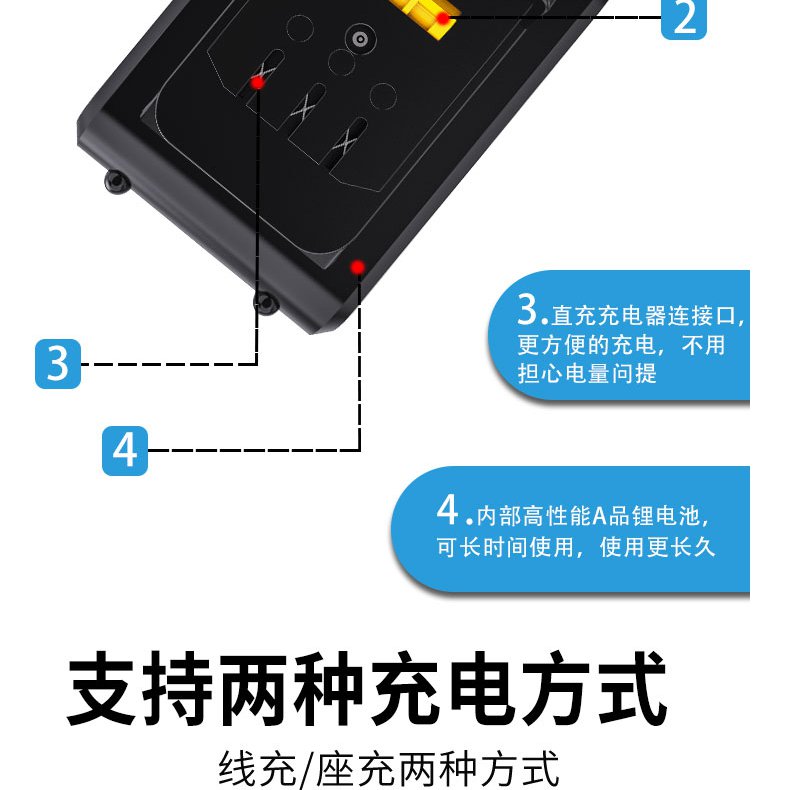 2

3

4

3.直充充电器连接口，更方便的充电，不用担心电量问提

4.内部高性能A品锂电池，可长时间使用，使用更长久

支持两种充电方式

线充/座充两种方式