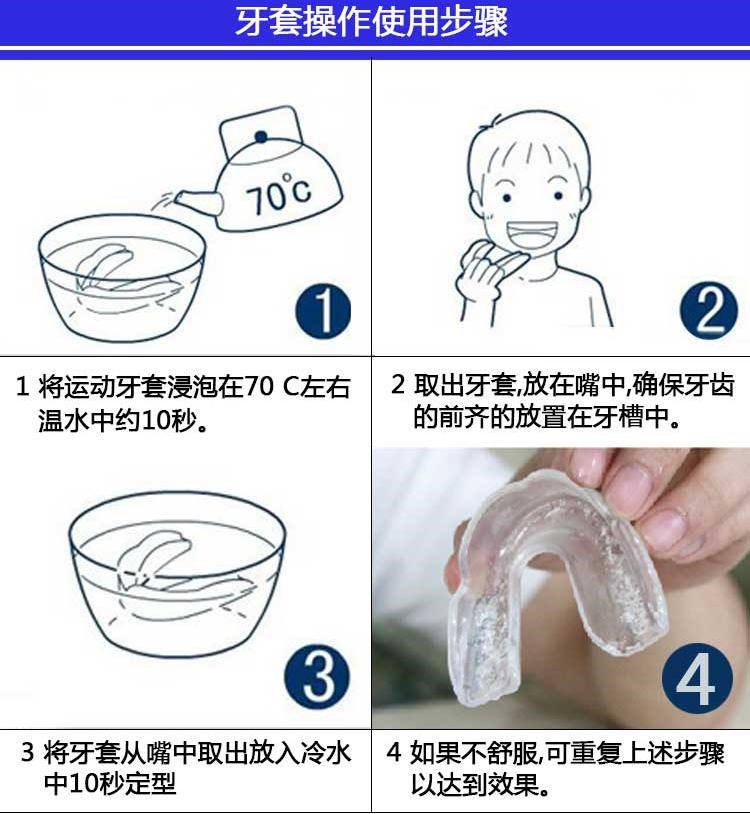 牙套操作使用步骤

70°C

1

2

1 将运动牙套浸泡在70 C左右温水中约10秒。

2 取出牙套,放在嘴中,确保牙齿的前齐的放置在牙槽中。

3

4

3 将牙套从嘴中取出放入冷水中10秒定型

4 如果不舒服,可重复上述步骤以达到效果。