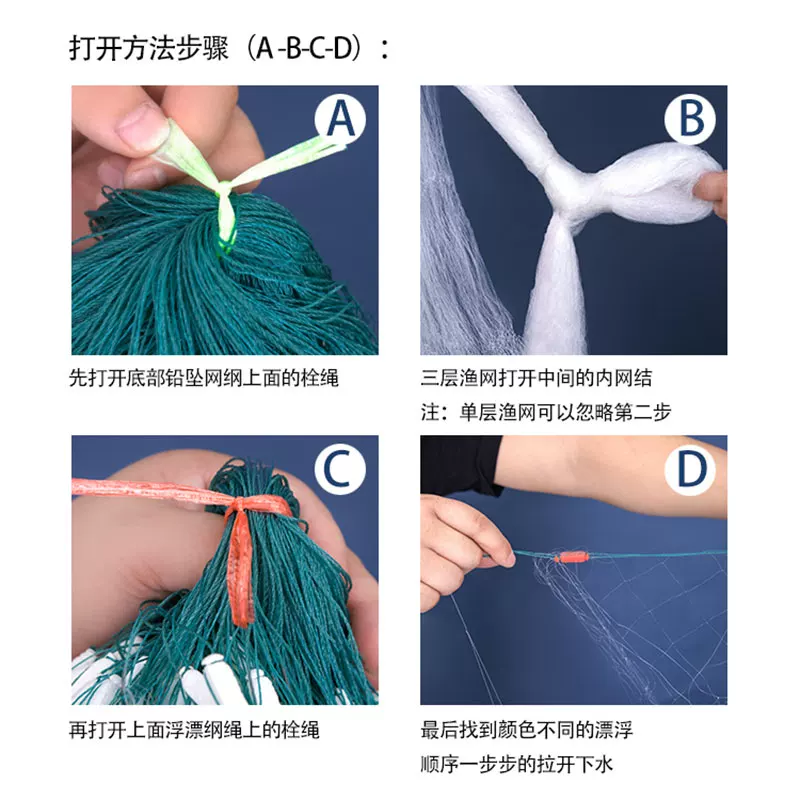 打开方法步骤（A-B-C-D）：

A

先打开底部铅坠网纲上面的栓绳

B

三层渔网打开中间的内网结

注：单层渔网可以忽略第二步

C

再打开上面浮漂纲绳上的栓绳

D

最后找到颜色不同的漂浮

顺序一步步的拉开下水