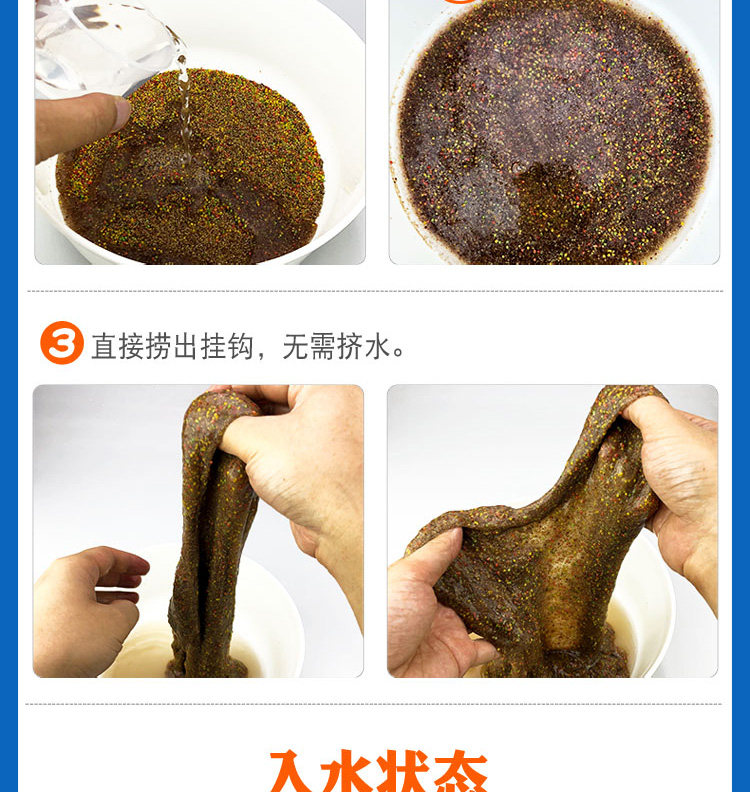 3 直接捞出挂钩，无需挤水。

入水状态