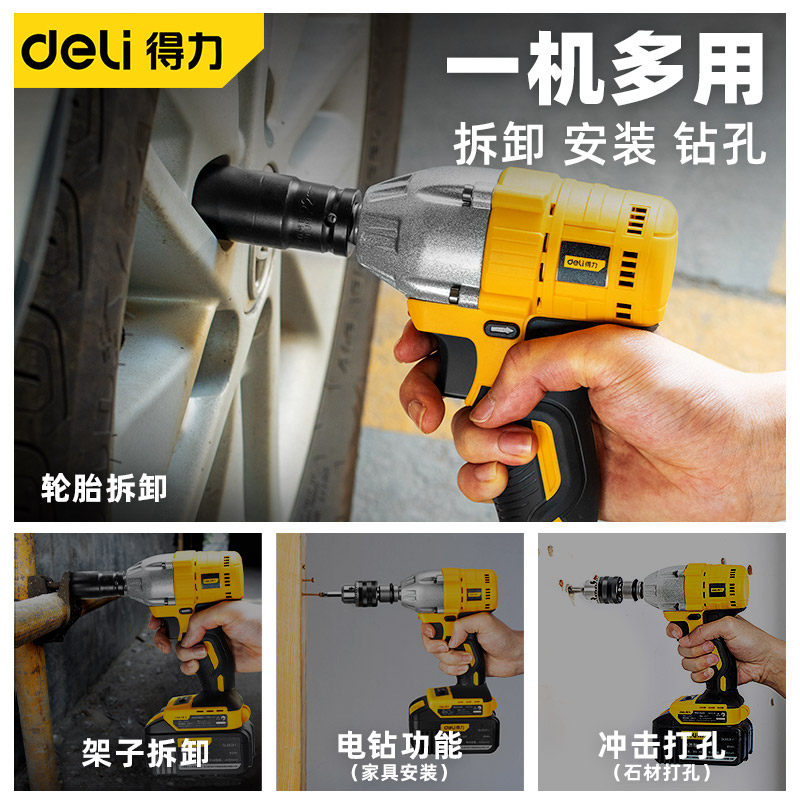 deli 得力

一机多用
拆卸 安装 钻孔

deli 得力

轮胎拆卸

架子拆卸

电钻功能
（家具安装）

冲击打孔
（石材打孔）