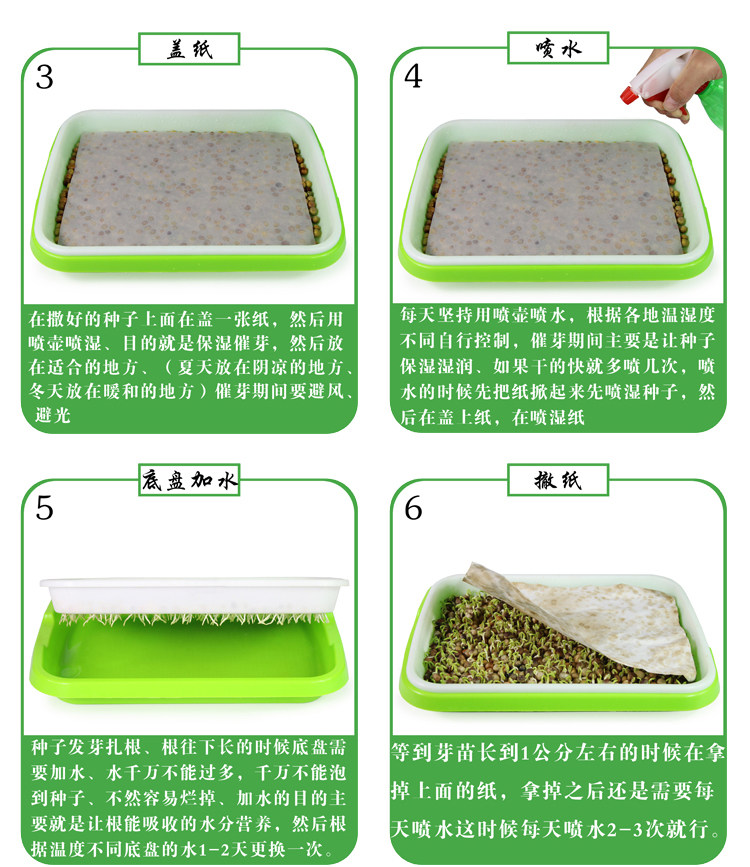 盖纸

3

在撒好的种子上面在盖一张纸，然后用喷壶喷湿、目的就是保湿催芽，然后放在适合的地方、（夏天放在阴凉的地方、冬天放在暖和的地方）催芽期间要避风、避光

喷水

4

每天坚持用喷壶喷水，根据各地温湿度不同自行控制，催芽期间主要是让种子保湿湿润、如果干的快就多喷几次，喷水的时候先把纸掀起来先喷湿种子，然后在盖上纸，在喷湿纸

底盘加水

5

种子发芽扎根、根往下长的时候底盘需要加水、水千万不能过多，千万不能泡到种子、不然容易烂掉、加水的目的主要就是让根能吸收的水分营养，然后根据温度不同底盘的水1-2天更换一次。

撤纸

6

等到芽苗长到1公分左右的时候在拿掉上面的纸，拿掉之后还是需要每天喷水这时候每天喷水2-3次就行。