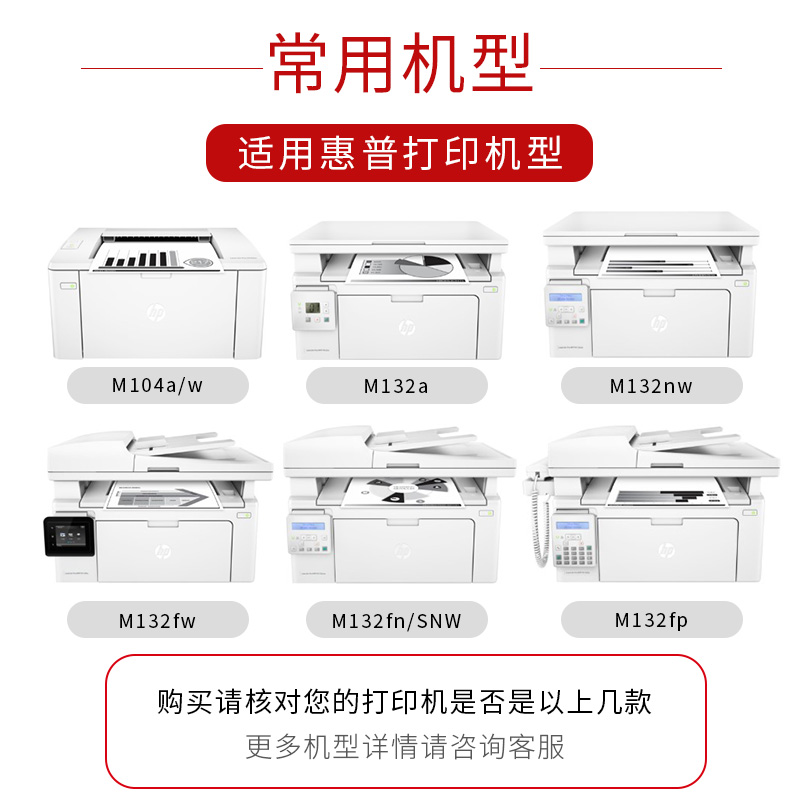 常用机型

适用惠普打印机型

M104a/w

M132a

M132nw

M132fw

M132fn/SNW

M132fp

购买请核对您的打印机是否是以上几款
更多机型详情请咨询客服