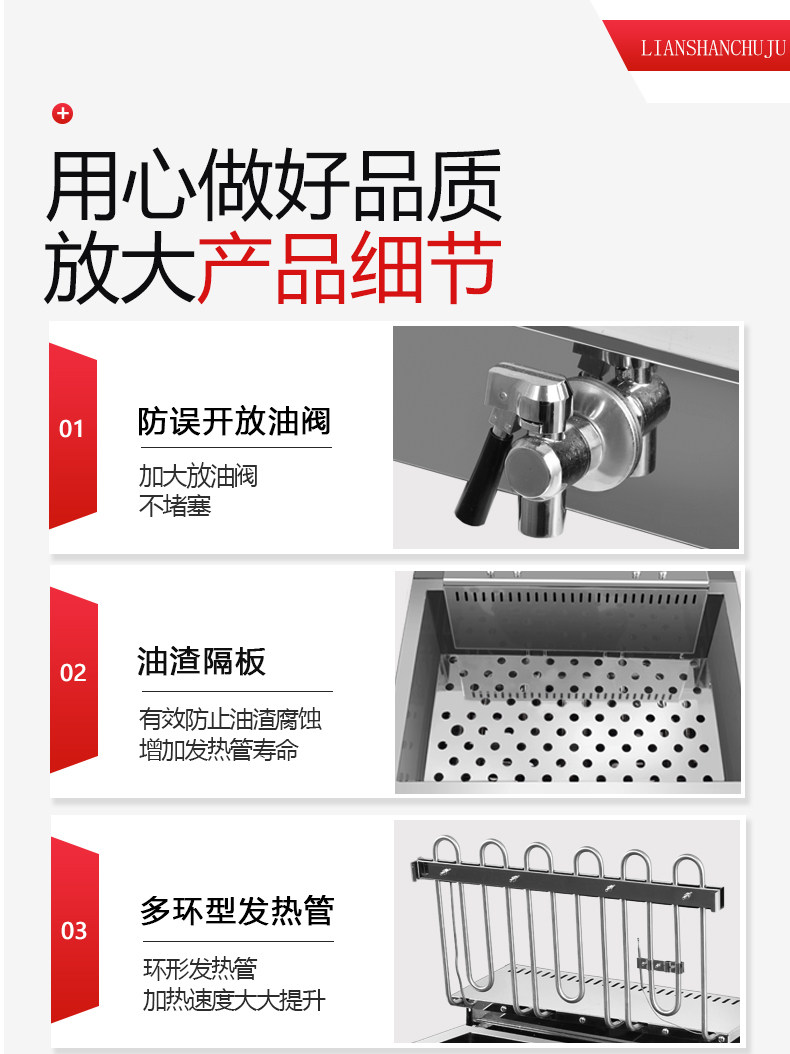 LIANSHANCHUJU

用心做好品质
放大产品细节

01
防误开放油阀
加大放油阀
不堵塞

02
油渣隔板
有效防止油渣腐蚀
增加发热管寿命

03
多环型发热管
环形发热管
加热速度大大提升