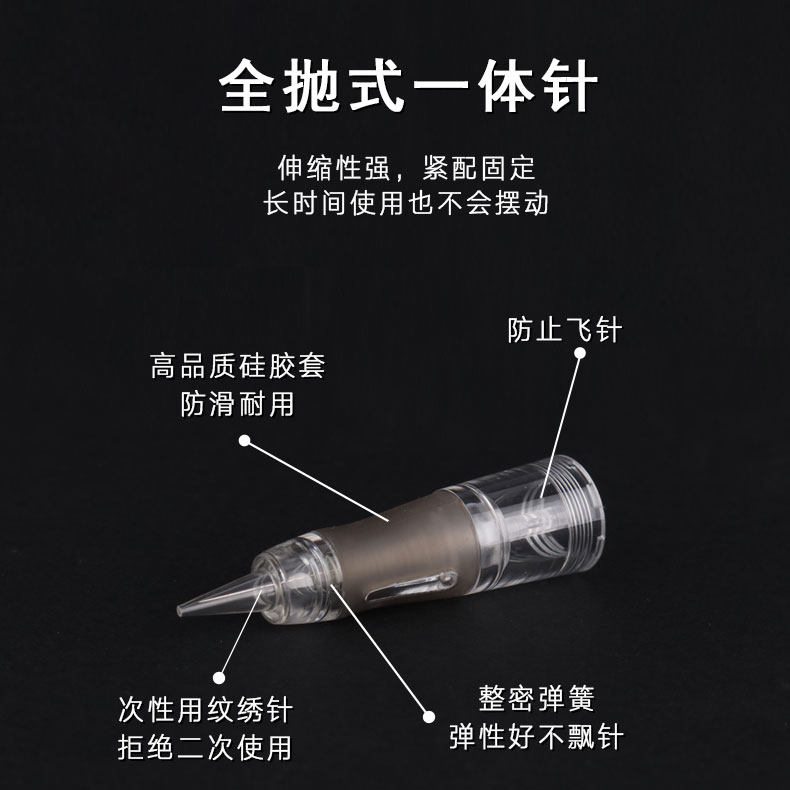 全抛式一体针

伸缩性强，紧配固定
长时间使用也不会摆动

防止飞针

高品质硅胶套
防滑耐用

次性用纹绣针
拒绝二次使用

整密弹簧
弹性好不飘针