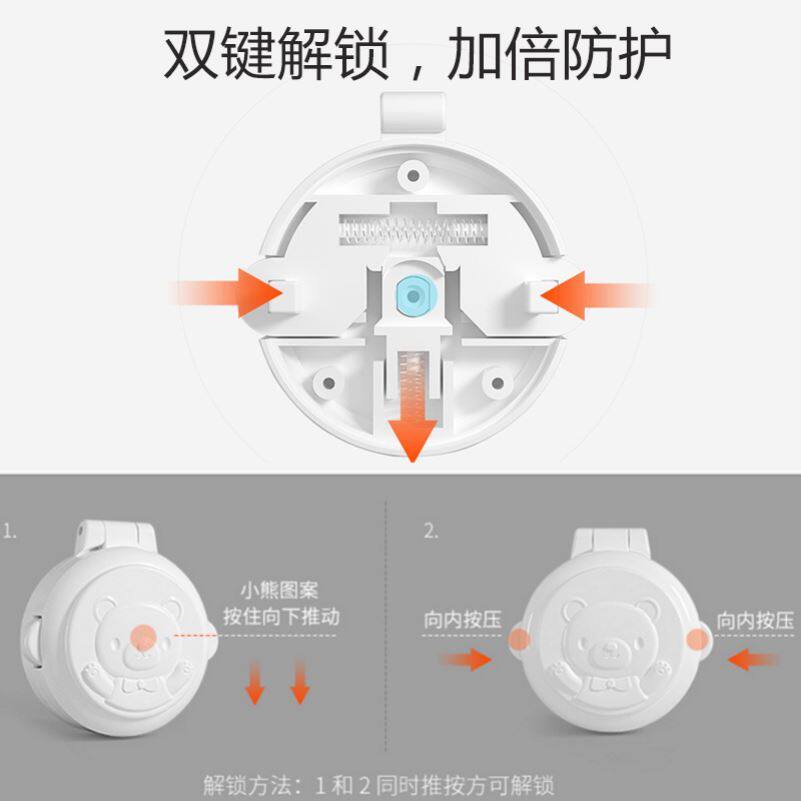 双键解锁，加倍防护

1.

小熊图案
按住向下推动

2.

向内按压

向内按压

解锁方法：1 和 2 同时推按方可解锁