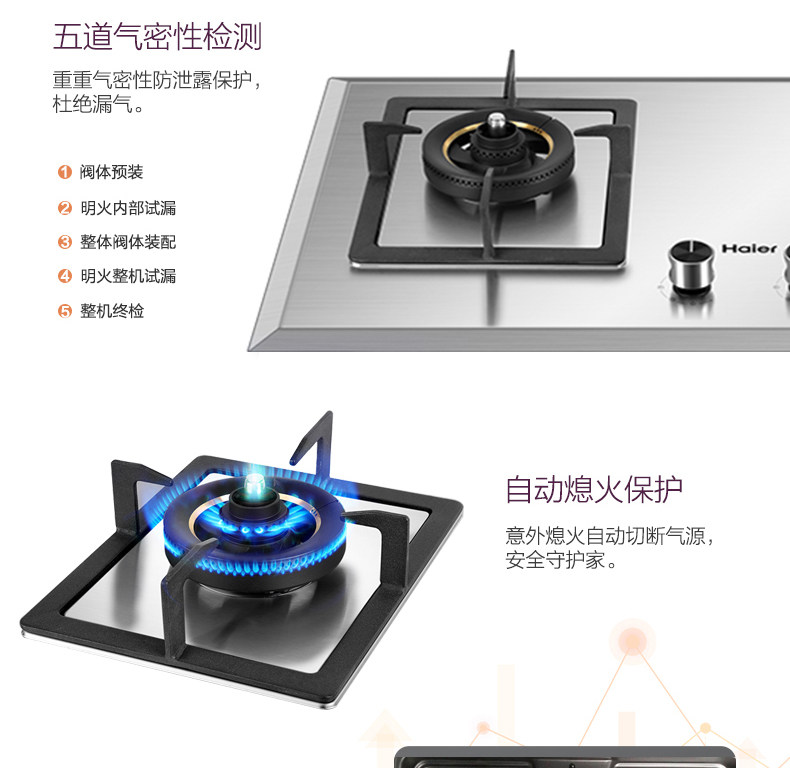 五道气密性检测

重重气密性防泄露保护，杜绝漏气。

1 阀体预装
2 明火内部试漏
3 整体阀体装配
4 明火整机试漏
5 整机终检

Haier

自动熄火保护

意外熄火自动切断气源，安全守护家。