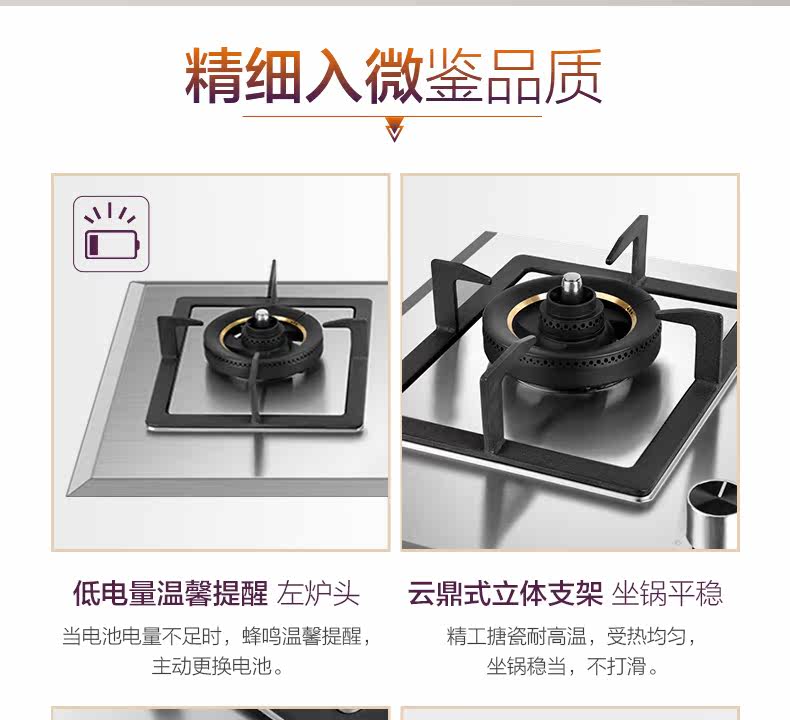 精细入微鉴品质

低电量温馨提醒 左炉头

当电池电量不足时，蜂鸣温馨提醒，主动更换电池。

云鼎式立体支架 坐锅平稳

精工搪瓷耐高温，受热均匀，坐锅稳当，不打滑。