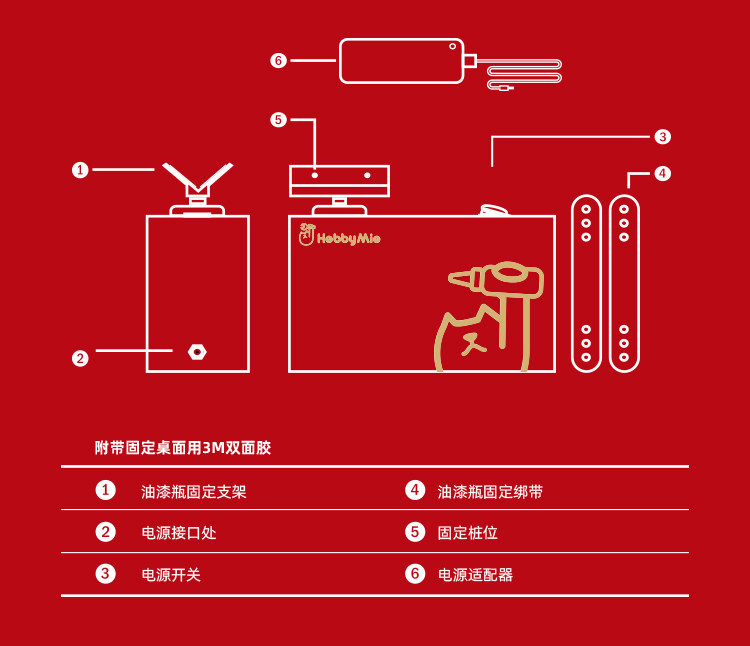 6

5

3

1

4

HobbyMio

2

附带固定桌面用3M双面胶

| | | | |
|---|---|---|---|
| 1 | 油漆瓶固定支架 | 4 | 油漆瓶固定绑带 |
| 2 | 电源接口处 | 5 | 固定桩位 |
| 3 | 电源开关 | 6 | 电源适配器 |