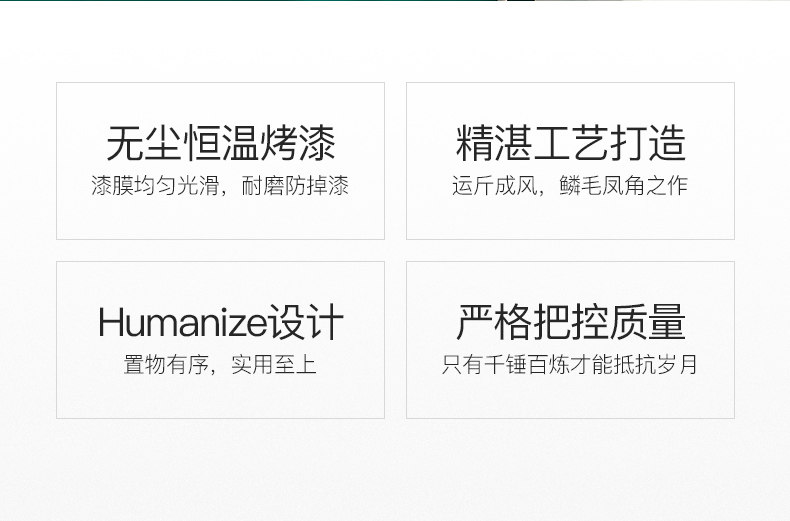 无尘恒温烤漆
漆膜均匀光滑，耐磨防掉漆

精湛工艺打造
运斤成风，鳞毛凤角之作

Humanize设计
置物有序，实用至上

严格把控质量
只有千锤百炼才能抵抗岁月