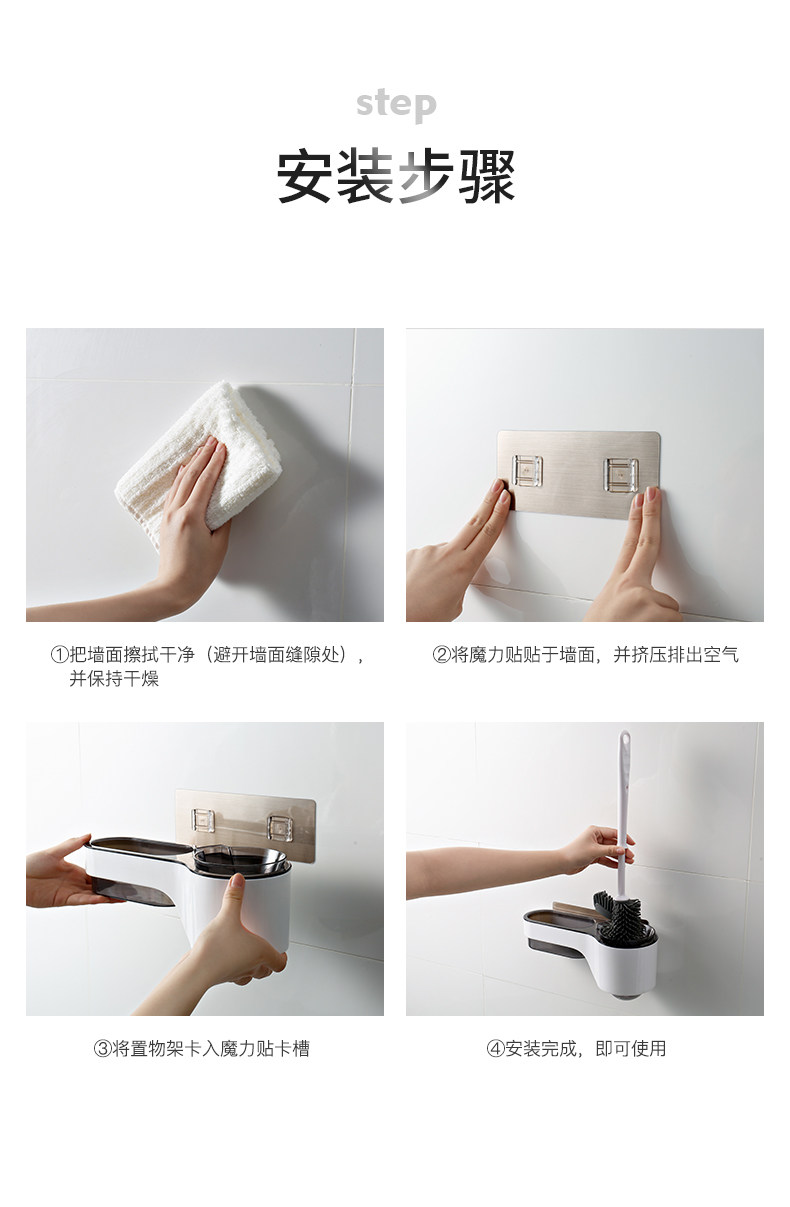 step
安装步骤

①把墙面擦拭干净（避开墙面缝隙处），并保持干燥

②将魔力贴贴于墙面，并挤压排出空气

③将置物架卡入魔力贴卡槽

④安装完成，即可使用