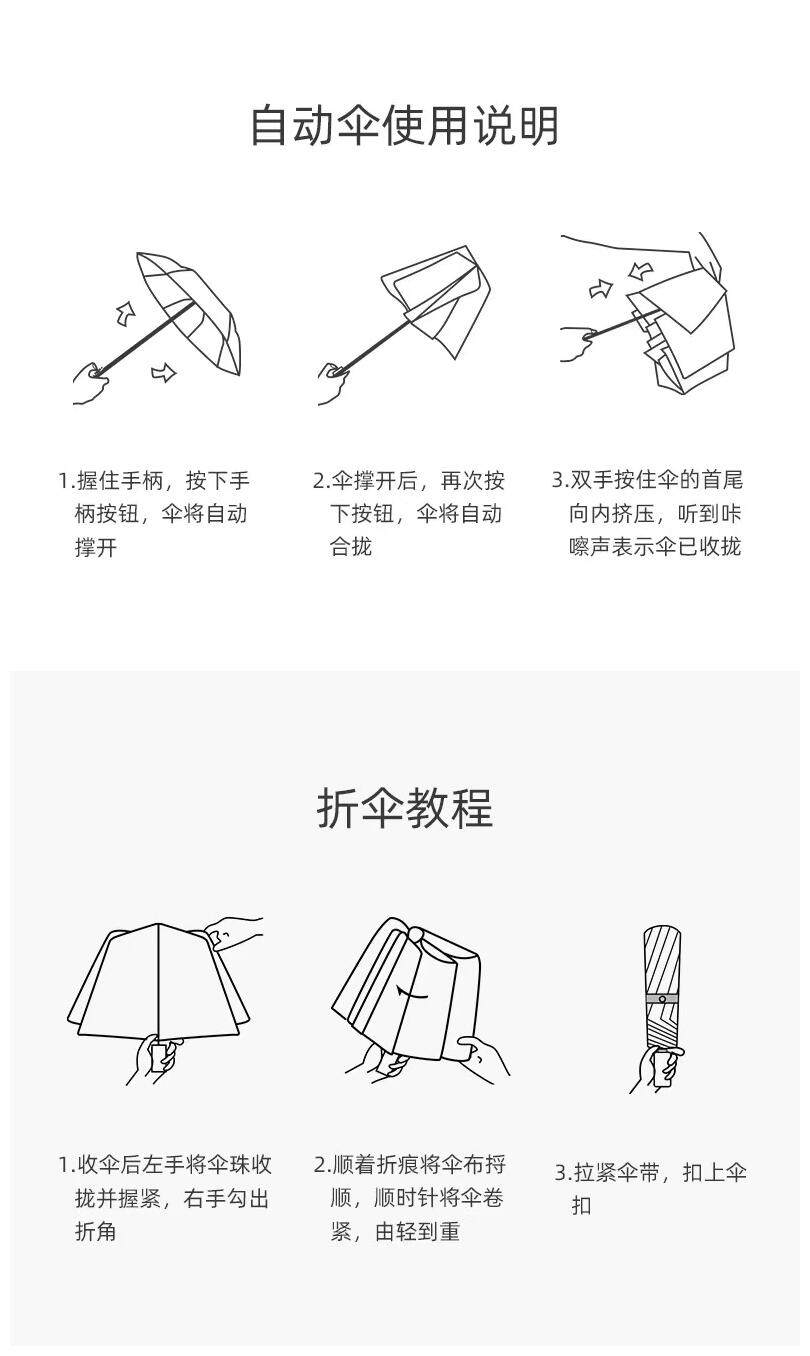 自动伞使用说明

1.握住手柄，按下手柄按钮，伞将自动撑开

2.伞撑开后，再次按下按钮，伞将自动合拢

3.双手按住伞的首尾向内挤压，听到咔嚓声表示伞已收拢

折伞教程

1.收伞后左手将伞珠收拢并握紧，右手勾出折角

2.顺着折痕将伞布捋顺，顺时针将伞卷紧，由轻到重

3.拉紧伞带，扣上伞扣