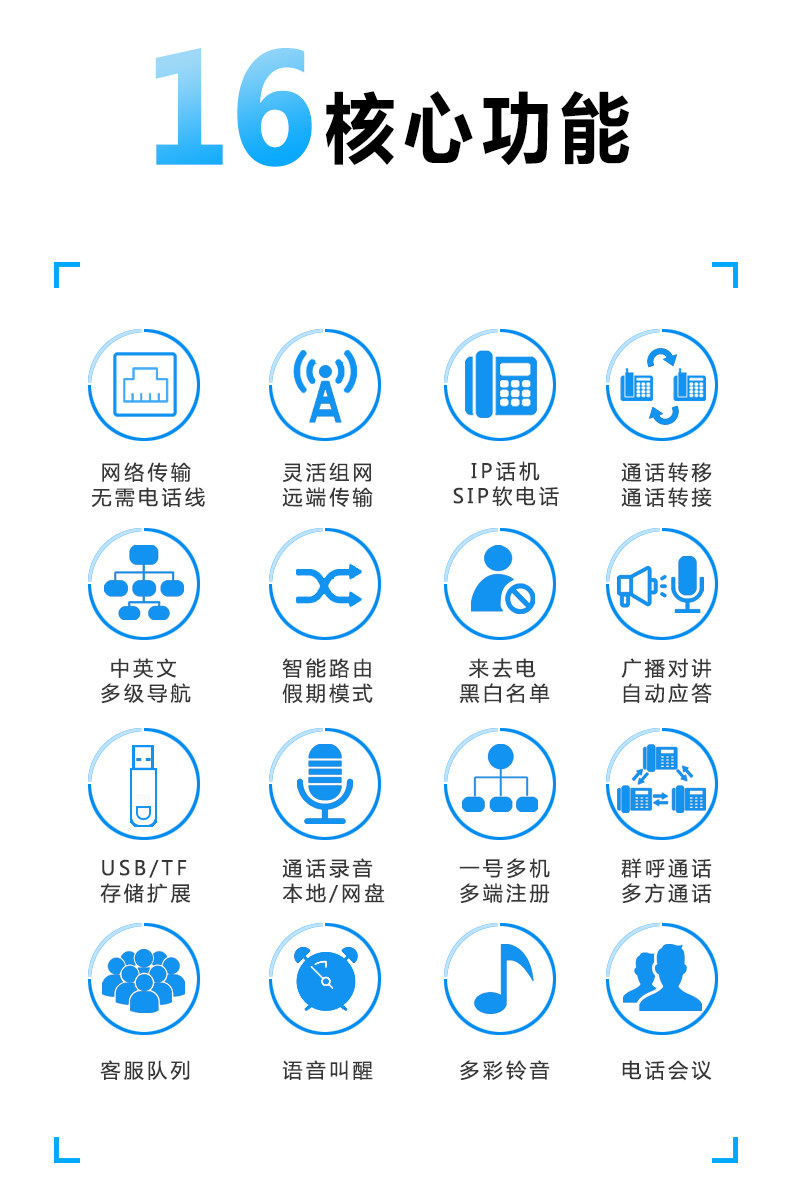 16核心功能

网络传输
无需电话线

灵活组网
远端传输

IP话机
SIP软电话

通话转移
通话转接

中英文
多级导航

智能路由
假期模式

来去电
黑白名单

广播对讲
自动应答

USB/TF
存储扩展

通话录音
本地/网盘

一号多机
多端注册

群呼通话
多方通话

客服队列

语音叫醒

多彩铃音

电话会议