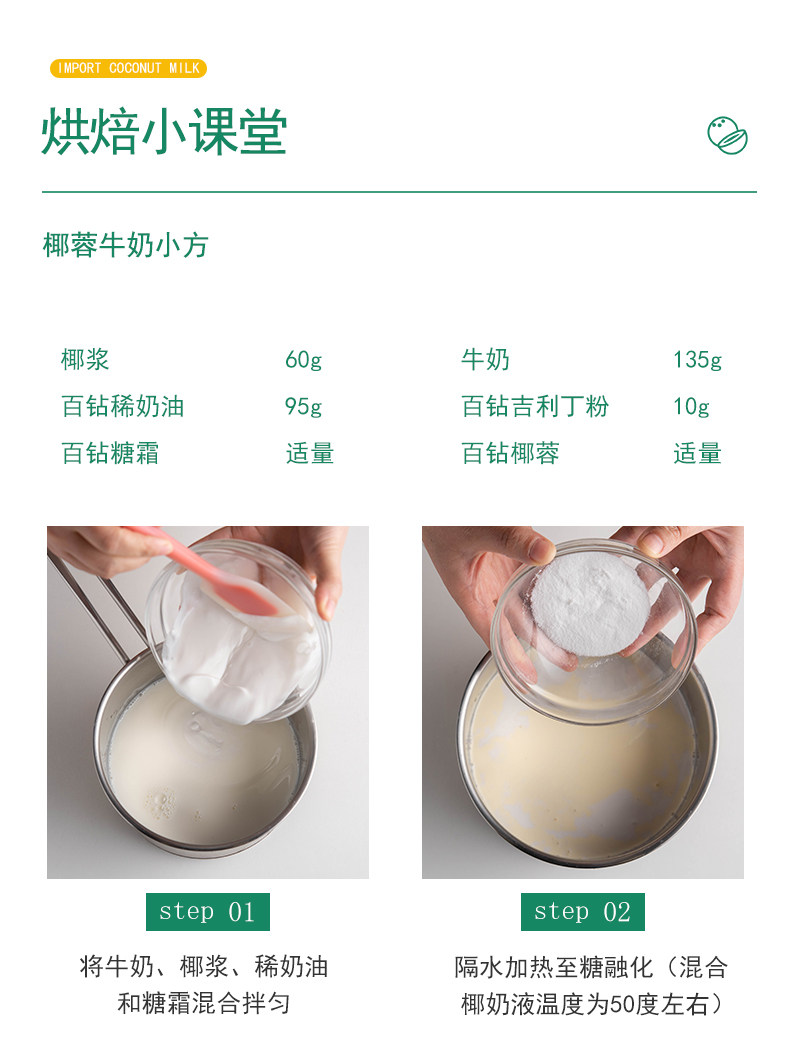 IMPORT COCONUT MILK

烘焙小课堂

椰蓉牛奶小方

| 椰浆 | 60g | 牛奶 | 135g |
|---|---|---|---|
| 百钻稀奶油 | 95g | 百钻吉利丁粉 | 10g |
| 百钻糖霜 | 适量 | 百钻椰蓉 | 适量 |

step 01

将牛奶、椰浆、稀奶油和糖霜混合拌匀

step 02

隔水加热至糖融化（混合椰奶液温度为50度左右）