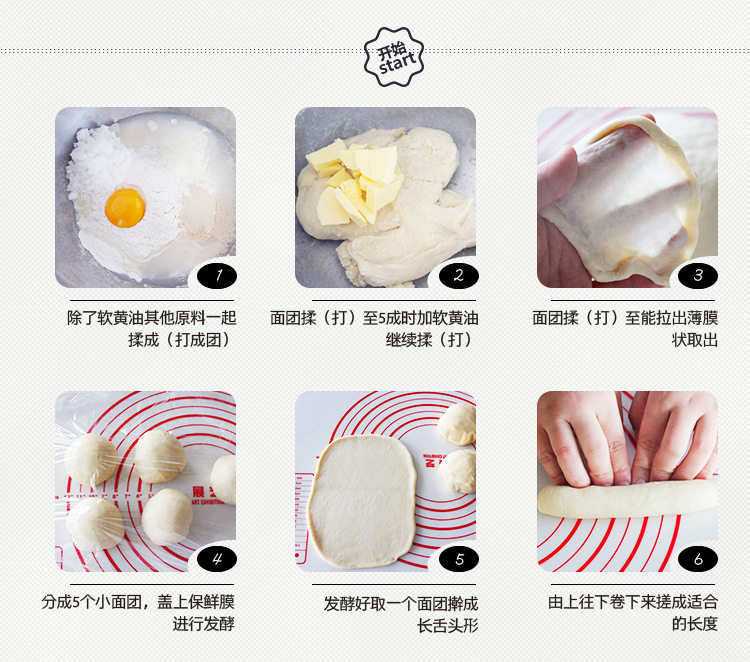 开始
start

1

除了软黄油其他原料一起揉成（打成团）

2

面团揉（打）至5成时加软黄油继续揉（打）

3

面团揉（打）至能拉出薄膜状取出

4

分成5个小面团，盖上保鲜膜进行发酵

5

发酵好取一个面团擀成长舌头形

6

由上往下卷下来搓成适合的长度