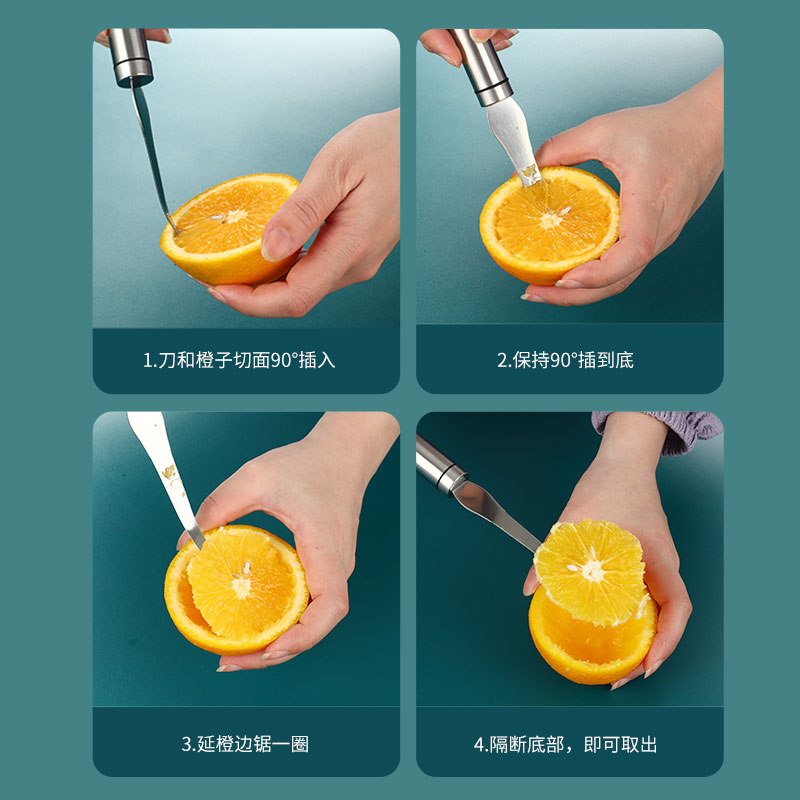 1.刀和橙子切面90°插入

2.保持90°插到底

3.延橙边锯一圈

4.隔断底部，即可取出